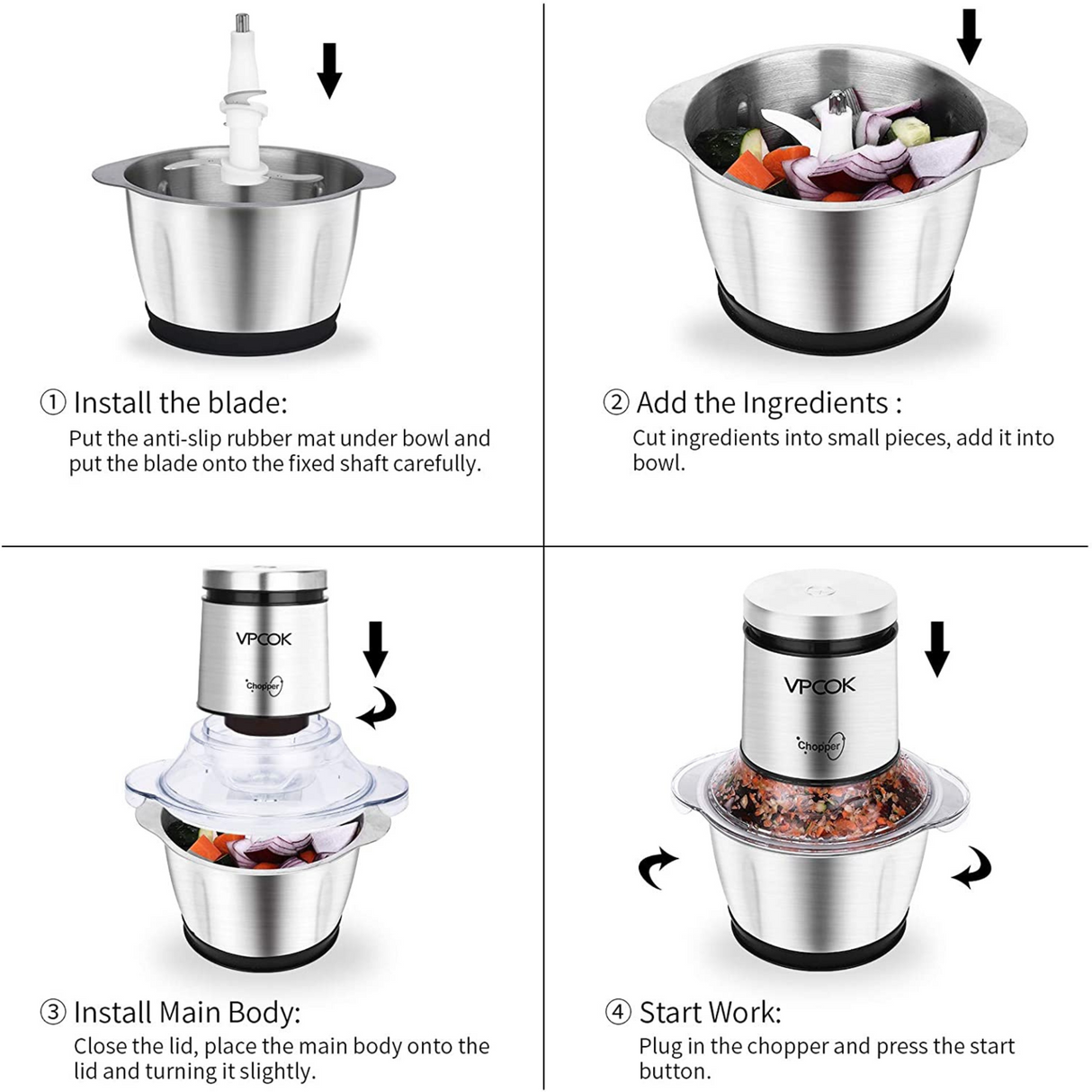 ① Install the blade:
Put the anti-slip rubber mat under bowl and put the blade onto the fixed shaft carefully.

② Add the Ingredients :
Cut ingredients into small pieces, add it into bowl.

VPCOK
Chopper

③ Install Main Body:
Close the lid, place the main body onto the lid and turning it slightly.

VPCOK
Chopper

④ Start Work:
Plug in the chopper and press the start button.