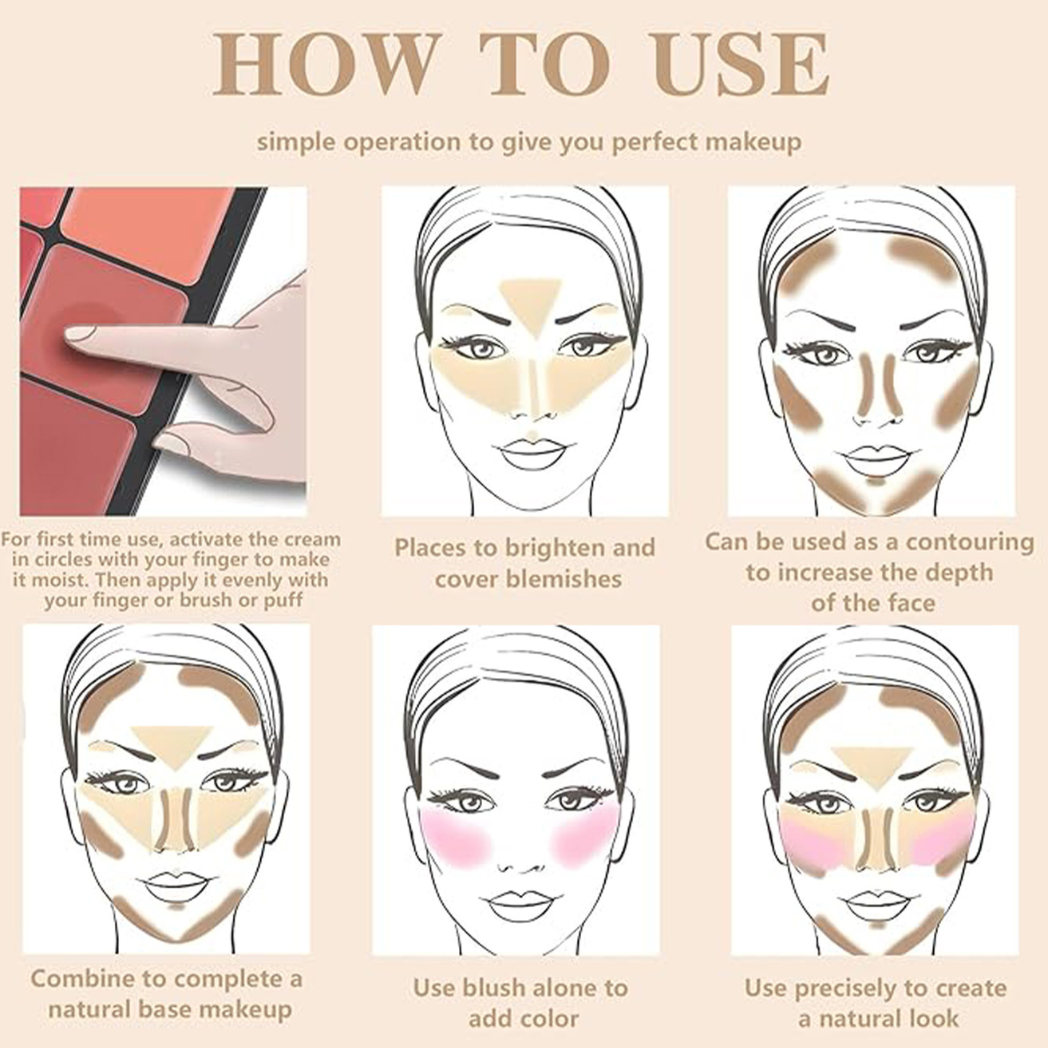 HOW TO USE

simple operation to give you perfect makeup

For first time use, activate the cream in circles with your finger to make it moist. Then apply it evenly with your finger or brush or puff

Places to brighten and cover blemishes

Can be used as a contouring to increase the depth of the face

Combine to complete a natural base makeup

Use blush alone to add color

Use precisely to create a natural look