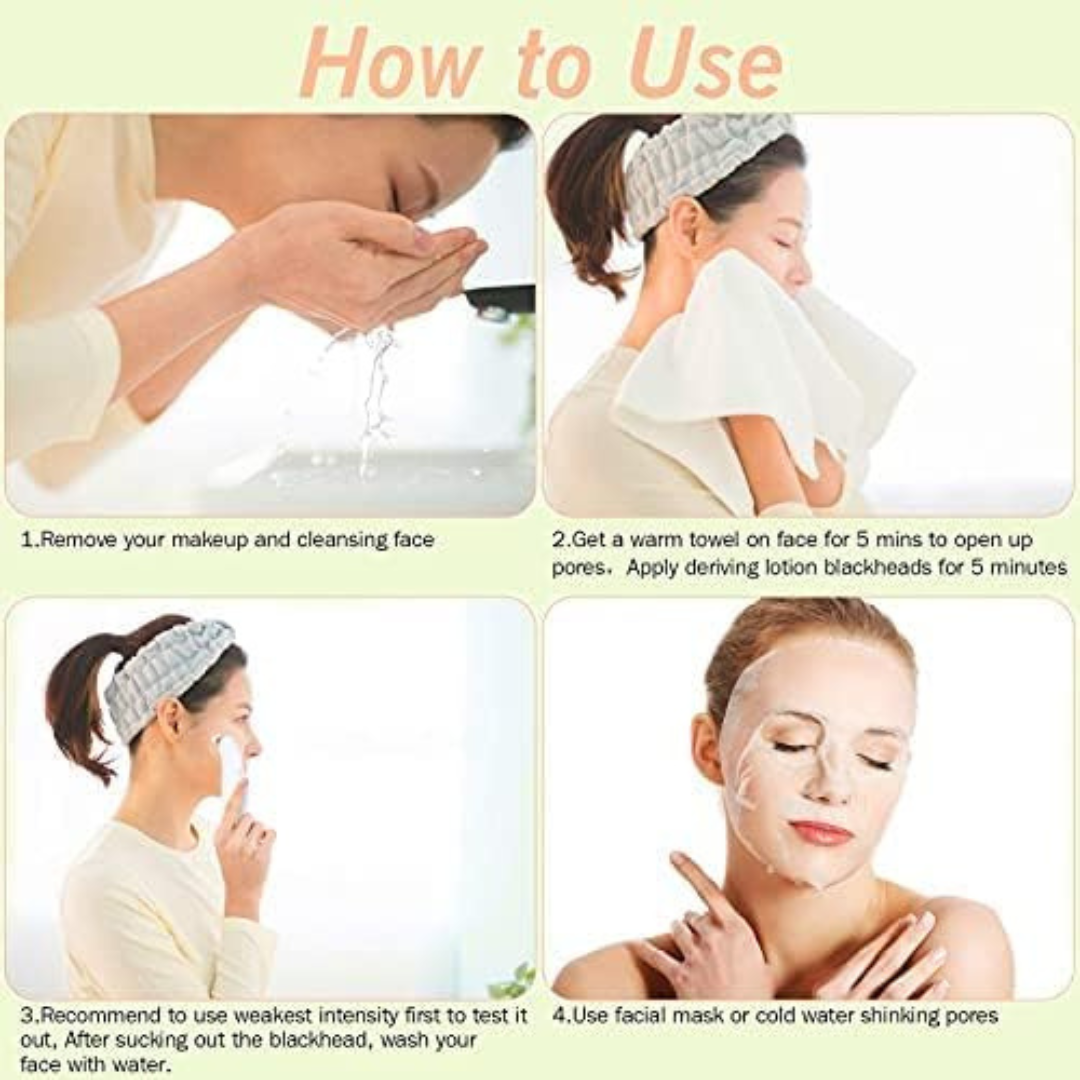 How to Use

1.Remove your makeup and cleansing face

2.Get a warm towel on face for 5 mins to open up pores。Apply deriving lotion blackheads for 5 minutes

3.Recommend to use weakest intensity first to test it out, After sucking out the blackhead, wash your face with water.

4.Use facial mask or cold water shinking pores