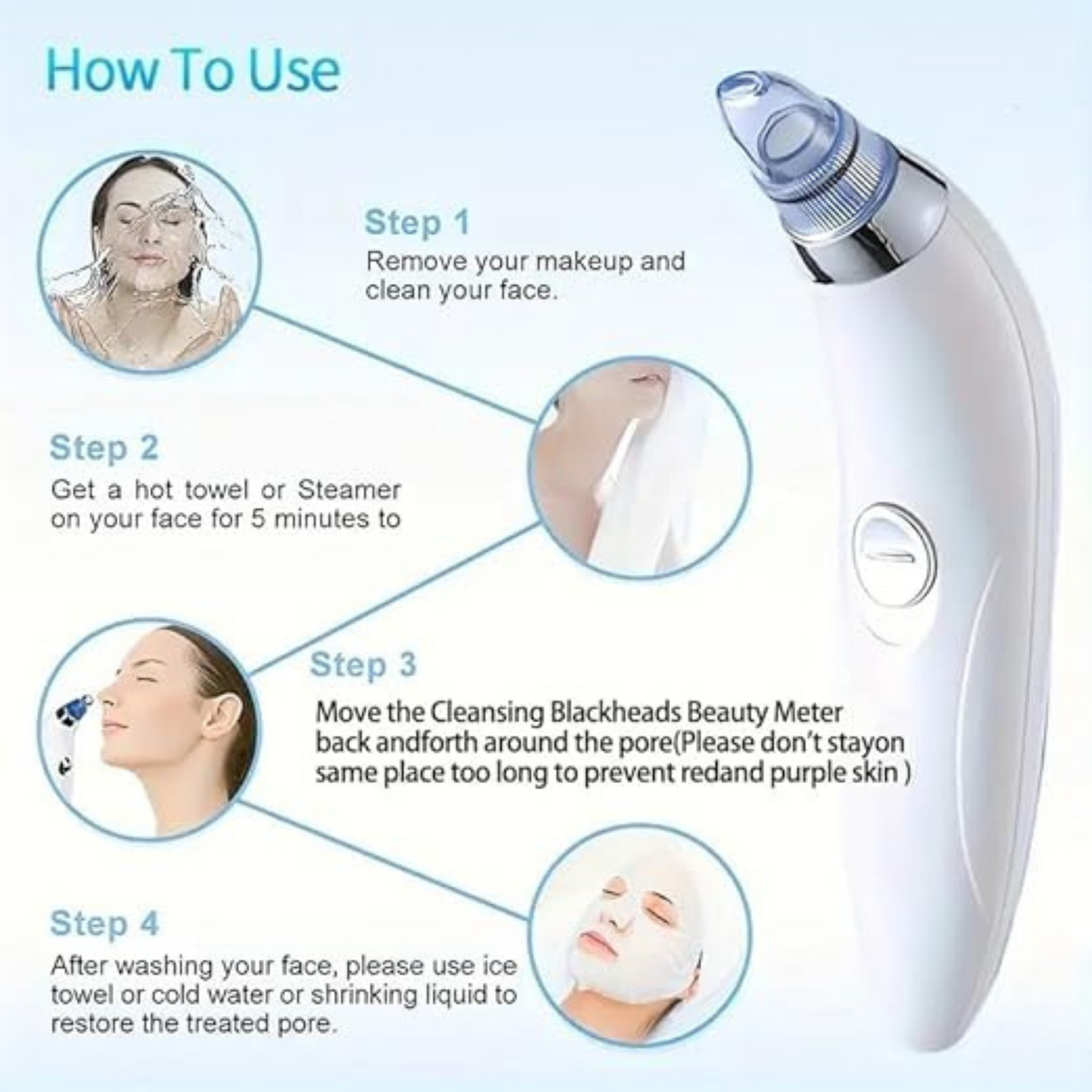 How To Use

Step 1
Remove your makeup and clean your face.

Step 2
Get a hot towel or Steamer on your face for 5 minutes to

Step 3
Move the Cleansing Blackheads Beauty Meter back andforth around the pore(Please don't stayon same place too long to prevent redand purple skin )

Step 4
After washing your face, please use ice towel or cold water or shrinking liquid to restore the treated pore.