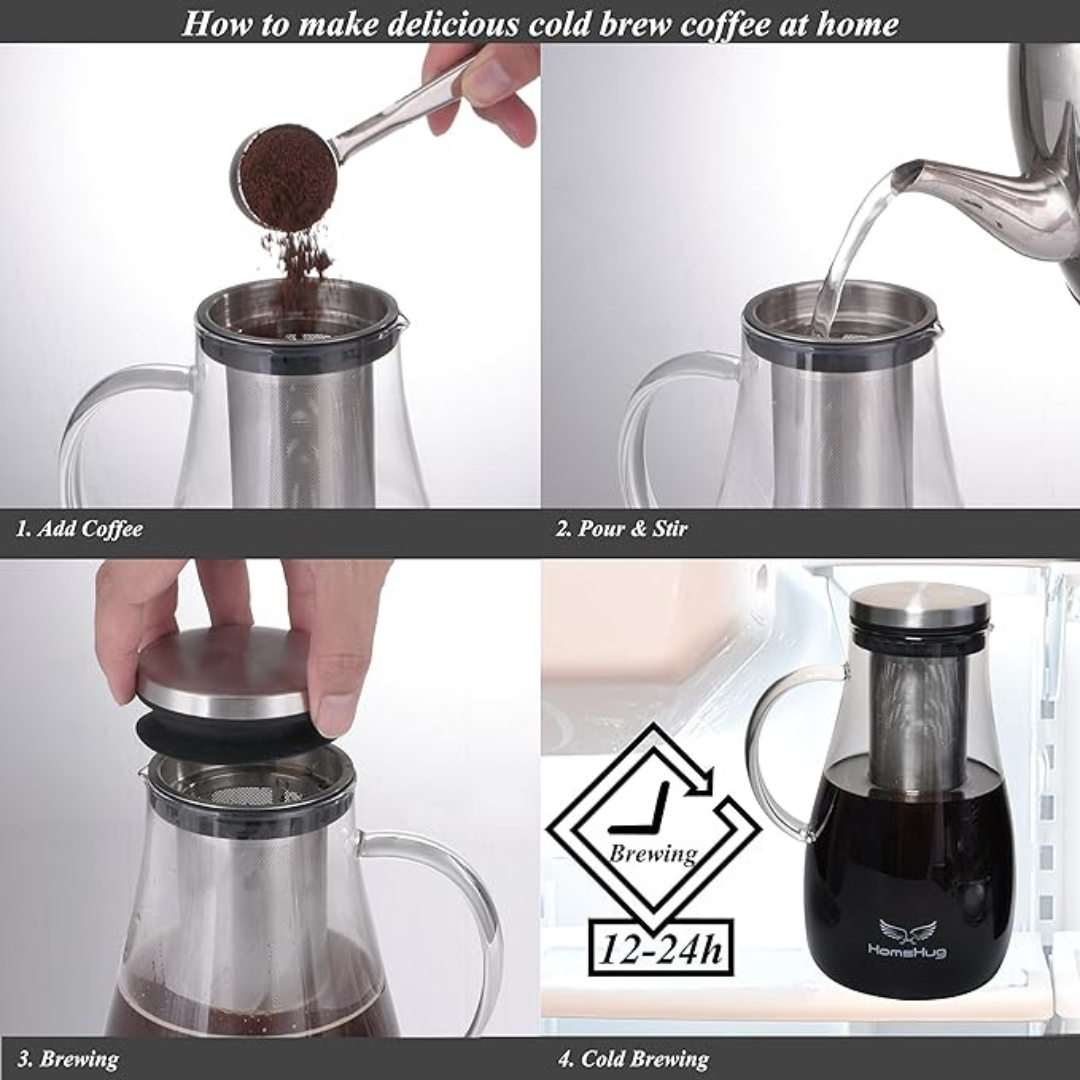 How to make delicious cold brew coffee at home

1. Add Coffee

2. Pour & Stir

3. Brewing

Brewing

12-24h

HomeHug

4. Cold Brewing