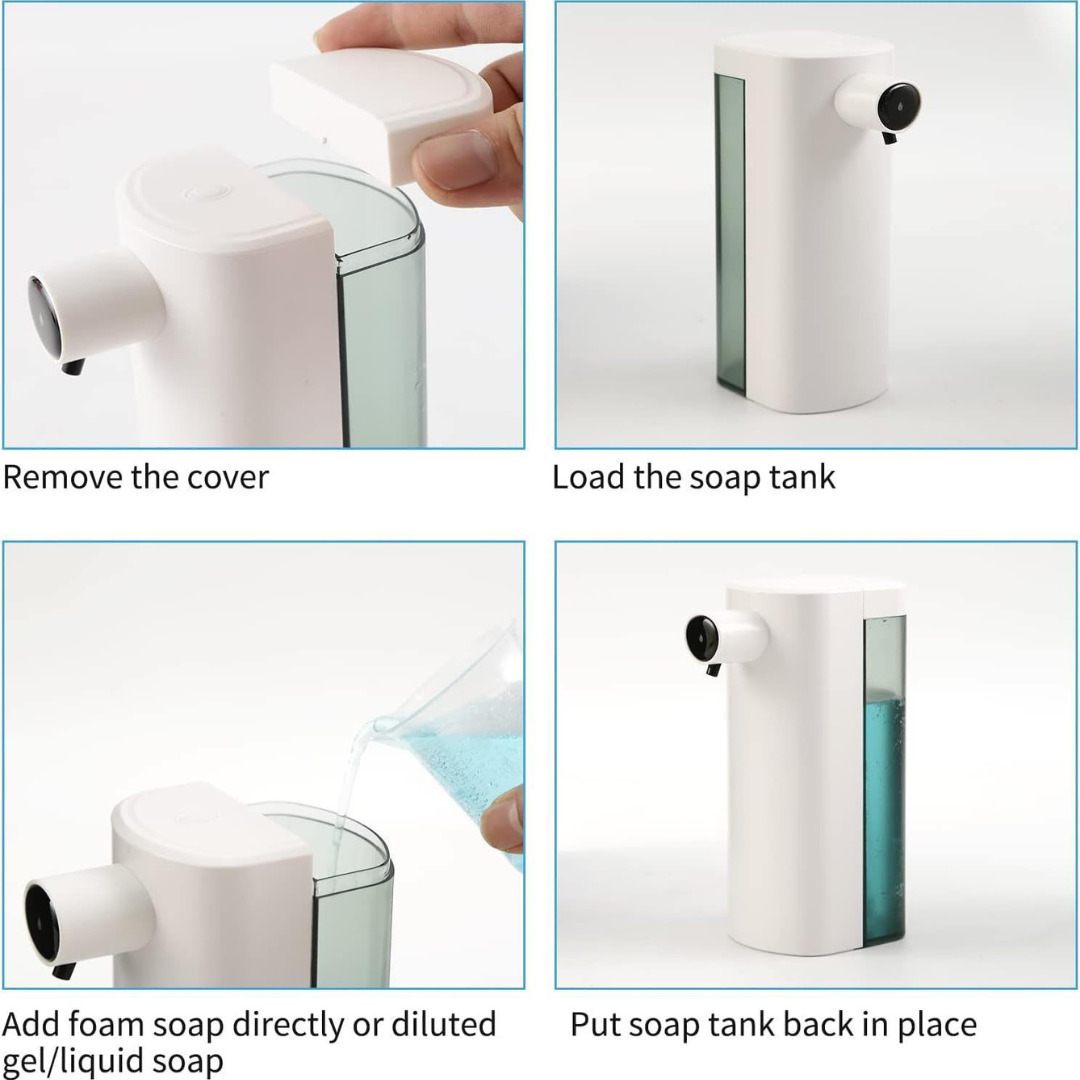 Remove the cover

Load the soap tank

Add foam soap directly or diluted gel/liquid soap

Put soap tank back in place