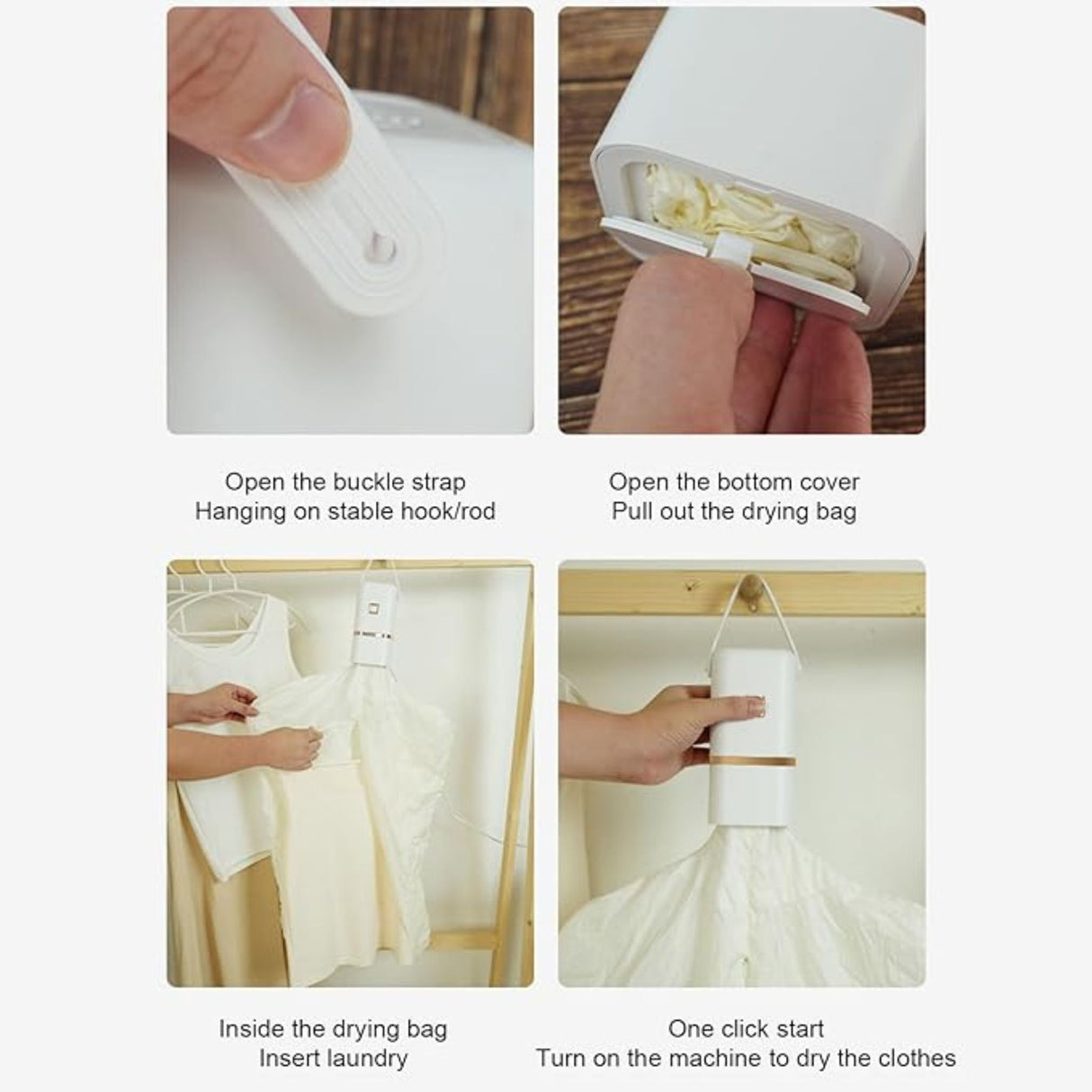 Open the buckle strap
Hanging on stable hook/rod

Open the bottom cover
Pull out the drying bag

Inside the drying bag
Insert laundry

One click start
Turn on the machine to dry the clothes