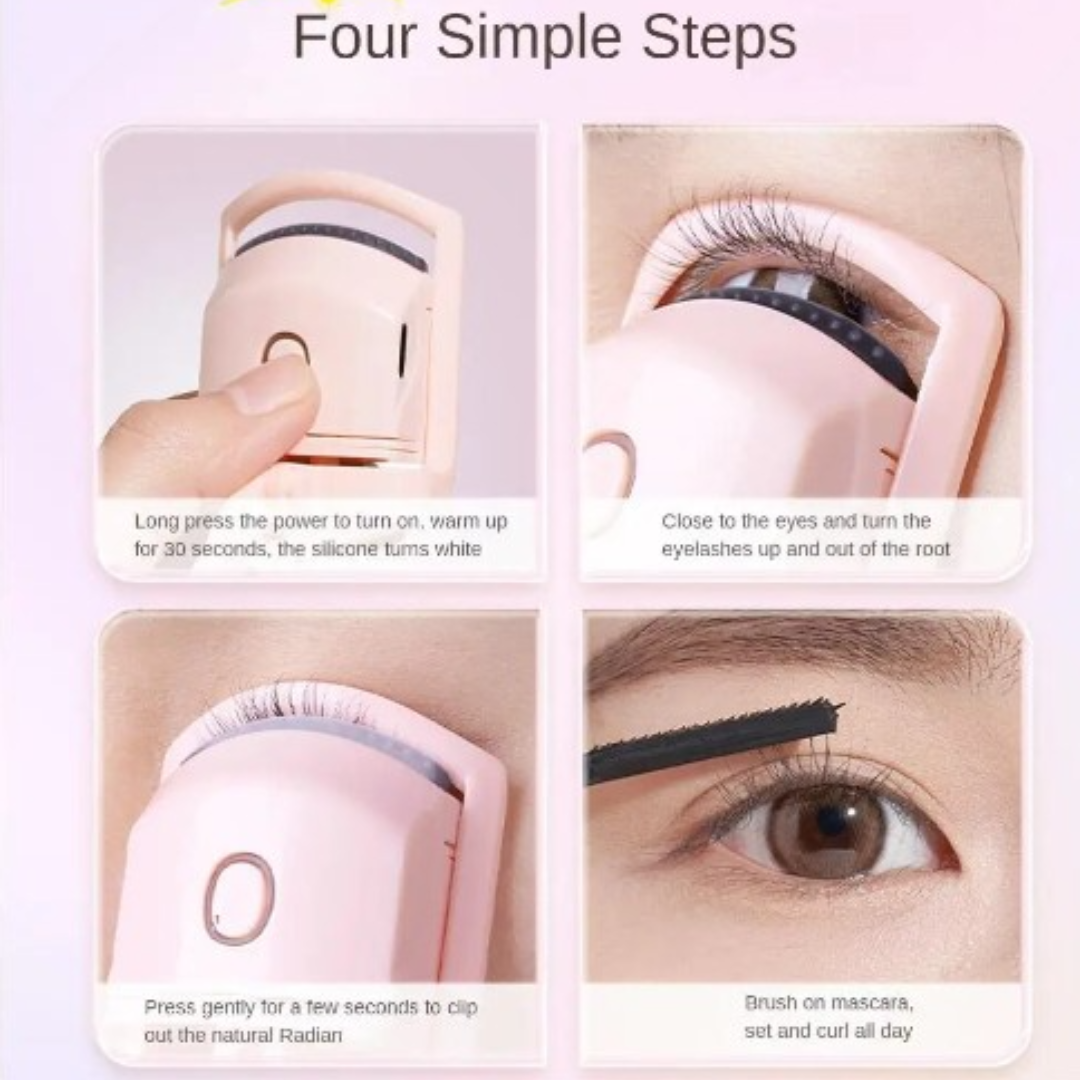 Four Simple Steps

Long press the power to turn on, warm up for 30 seconds, the silicone turns white

Close to the eyes and turn the eyelashes up and out of the root

Press gently for a few seconds to clip out the natural Radian

Brush on mascara, set and curl all day