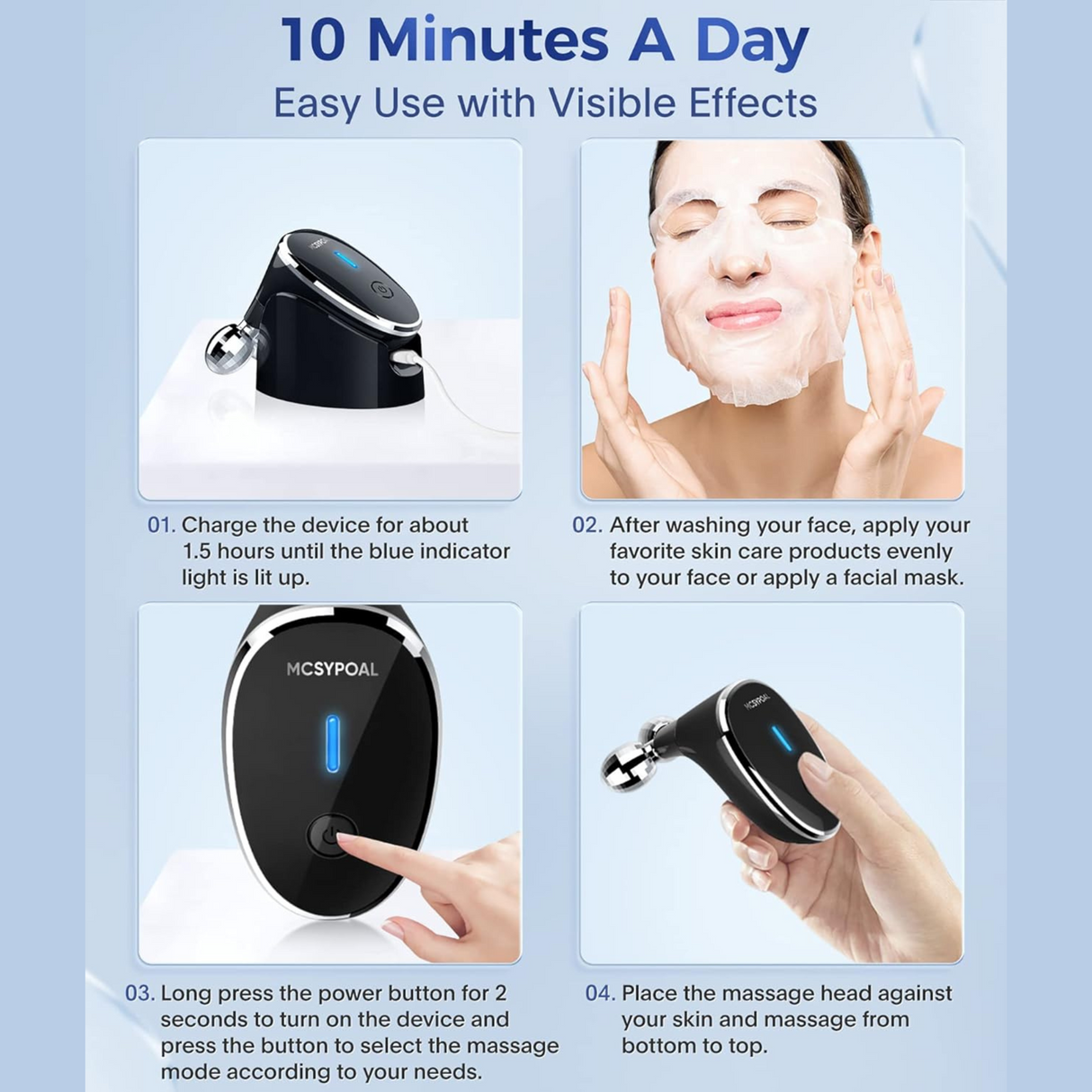 10 Minutes A Day
Easy Use with Visible Effects

MCSYPOAL

01. Charge the device for about 1.5 hours until the blue indicator light is lit up.

02. After washing your face, apply your favorite skin care products evenly to your face or apply a facial mask.

MCSYPOAL

MCSYPOAL

03. Long press the power button for 2 seconds to turn on the device and press the button to select the massage mode according to your needs.

04. Place the massage head against your skin and massage from bottom to top.