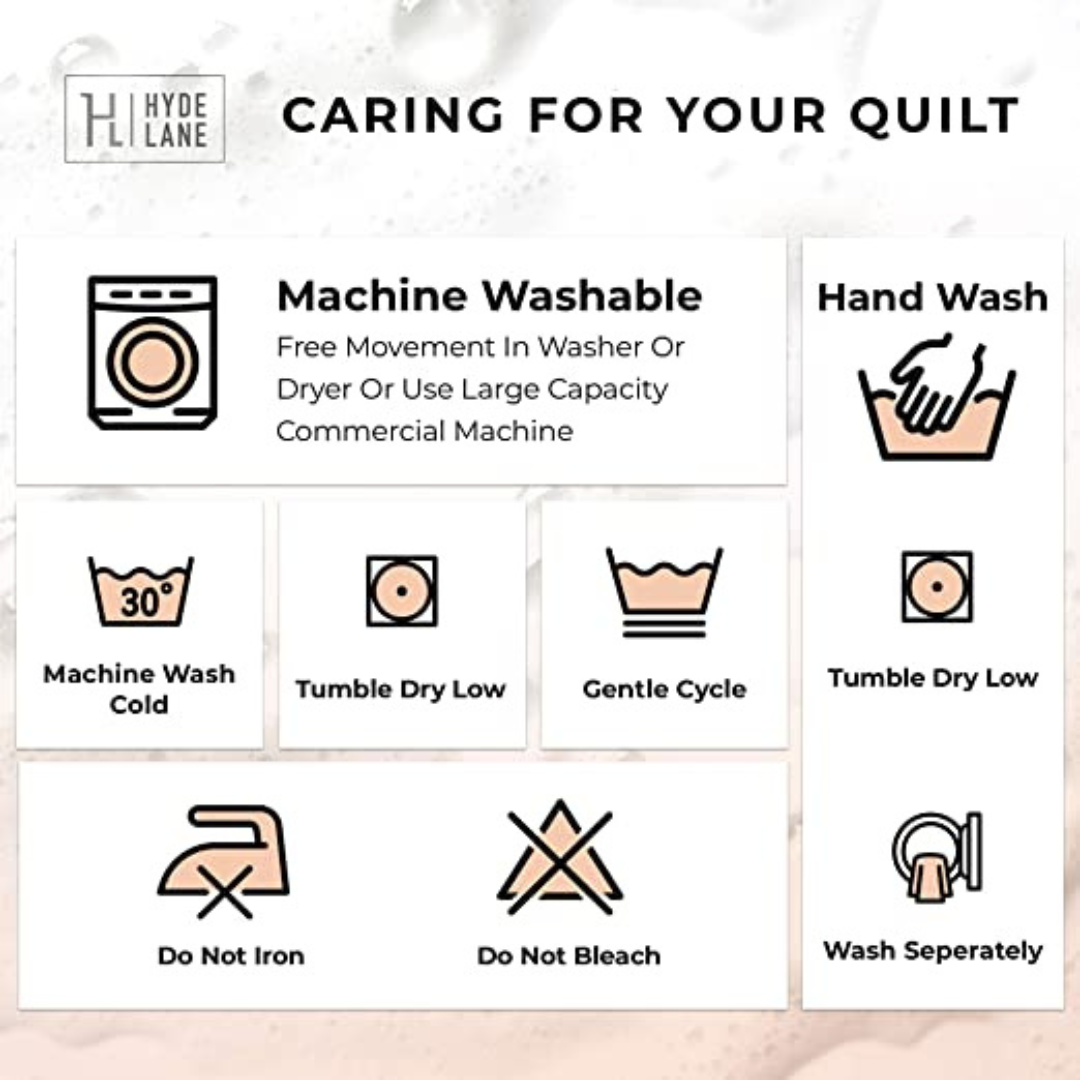 HL HYDE LANE

CARING FOR YOUR QUILT

Machine Washable
Free Movement In Washer Or Dryer Or Use Large Capacity Commercial Machine

30°
Machine Wash Cold

Tumble Dry Low

Gentle Cycle

Do Not Iron

Do Not Bleach

Hand Wash

Tumble Dry Low

Wash Seperately