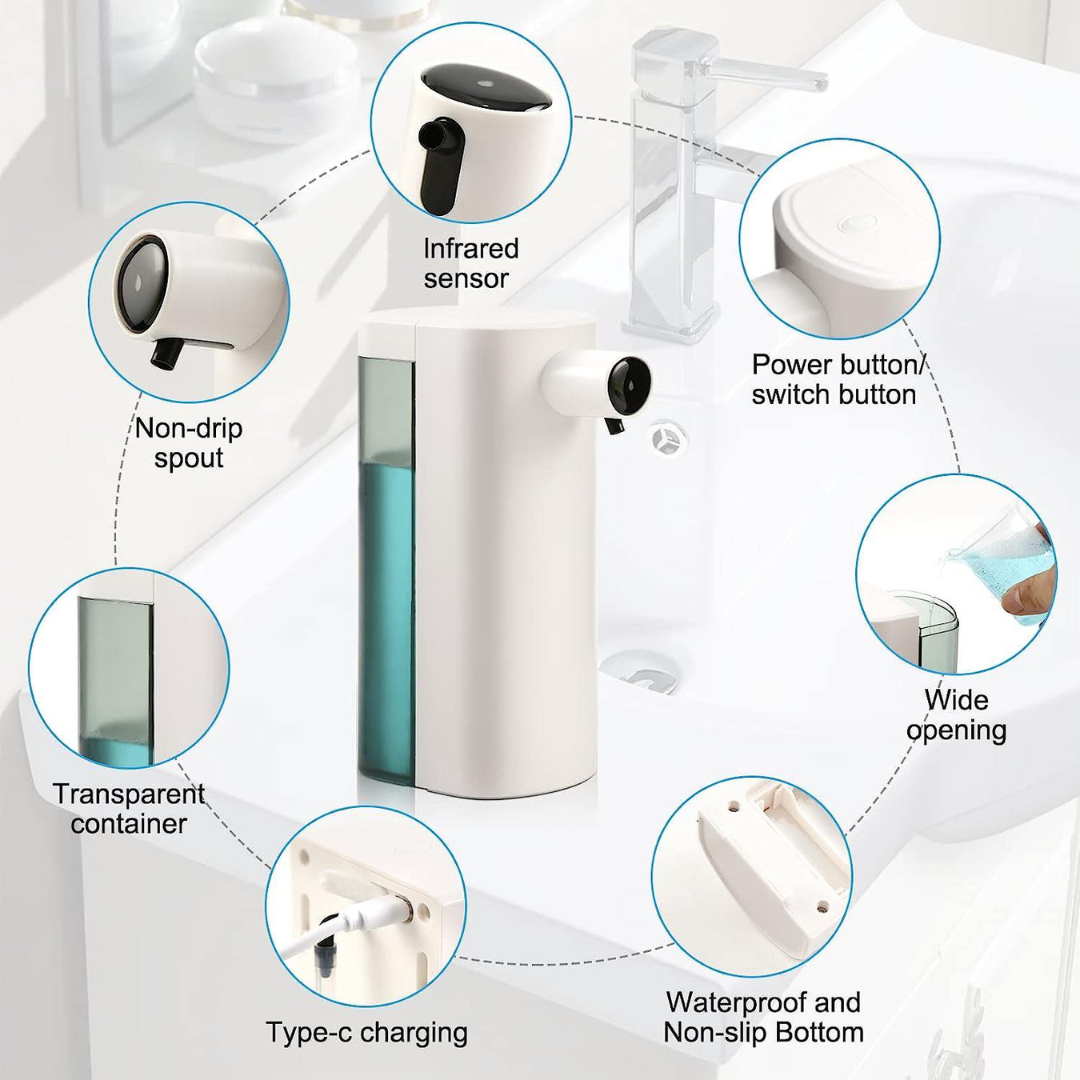 Infrared sensor

Non-drip spout

Power button/ switch button

Wide opening

Transparent container

Type-c charging

Waterproof and Non-slip Bottom