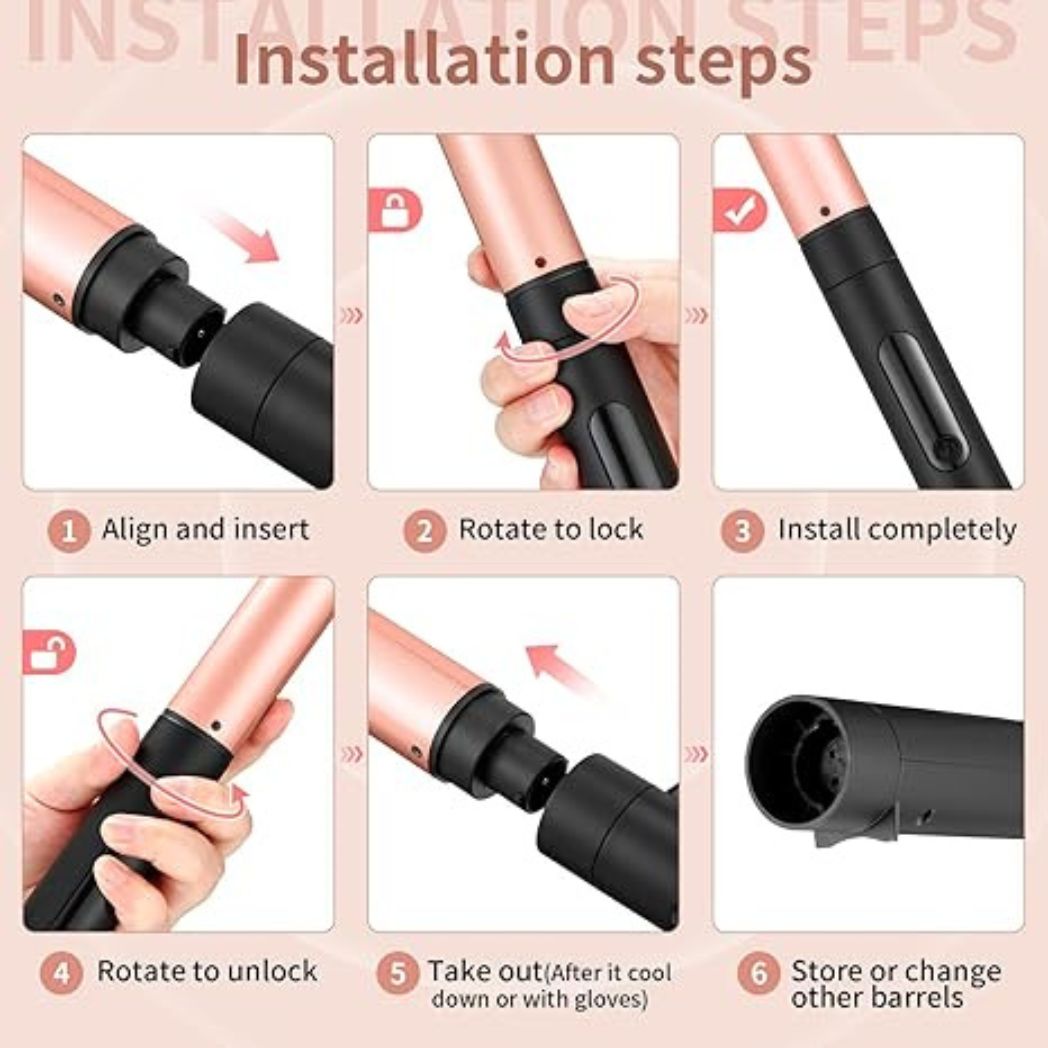 INSTALLATION STEPS

Installation steps

1 Align and insert

2 Rotate to lock

3 Install completely

4 Rotate to unlock

5 Take out(After it cool down or with gloves)

6 Store or change other barrels