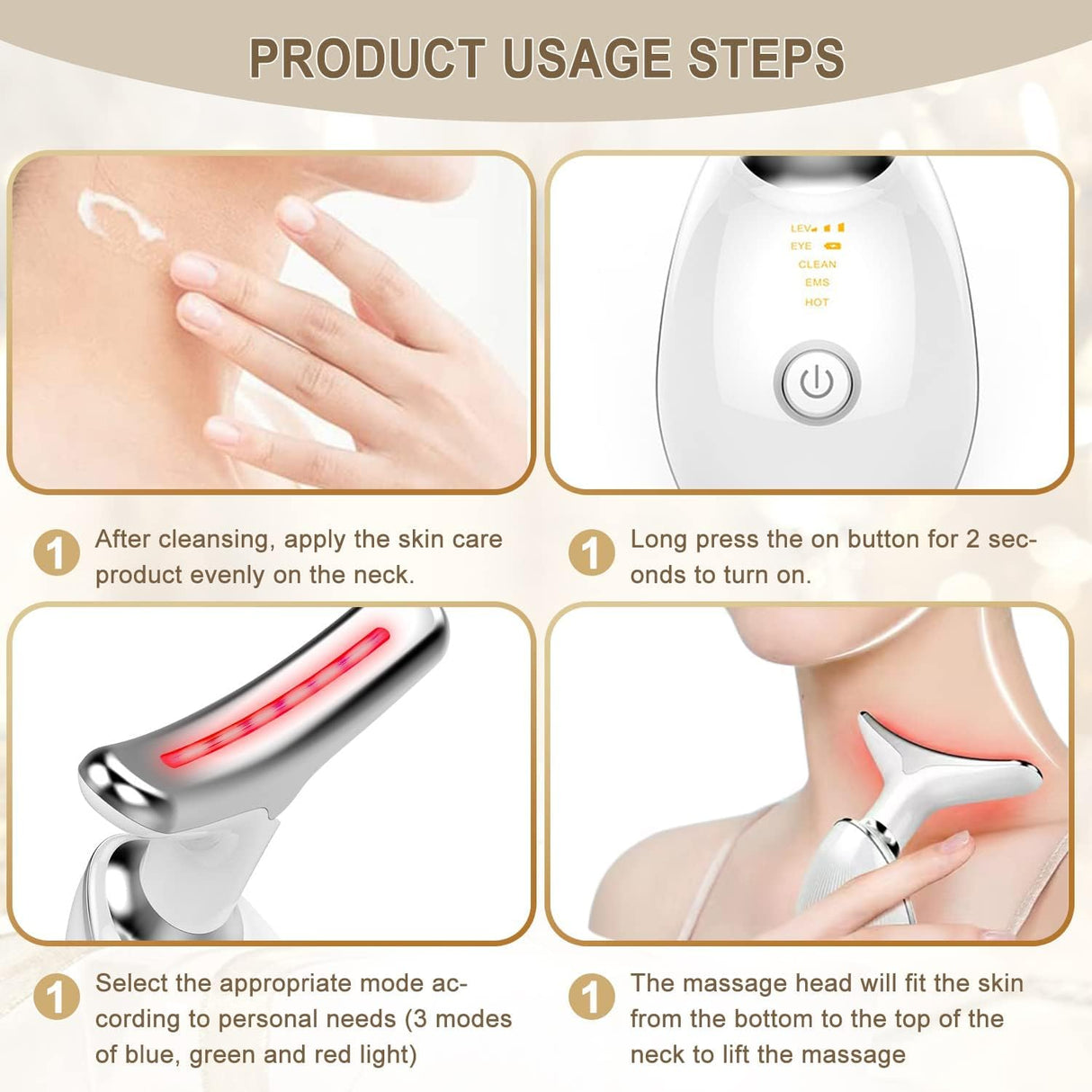 PRODUCT USAGE STEPS

LEV
EYE
CLEAN
EMS
HOT

1 After cleansing, apply the skin care product evenly on the neck.

1 Long press the on button for 2 seconds to turn on.

1 Select the appropriate mode according to personal needs (3 modes of blue, green and red light)

1 The massage head will fit the skin from the bottom to the top of the neck to lift the massage