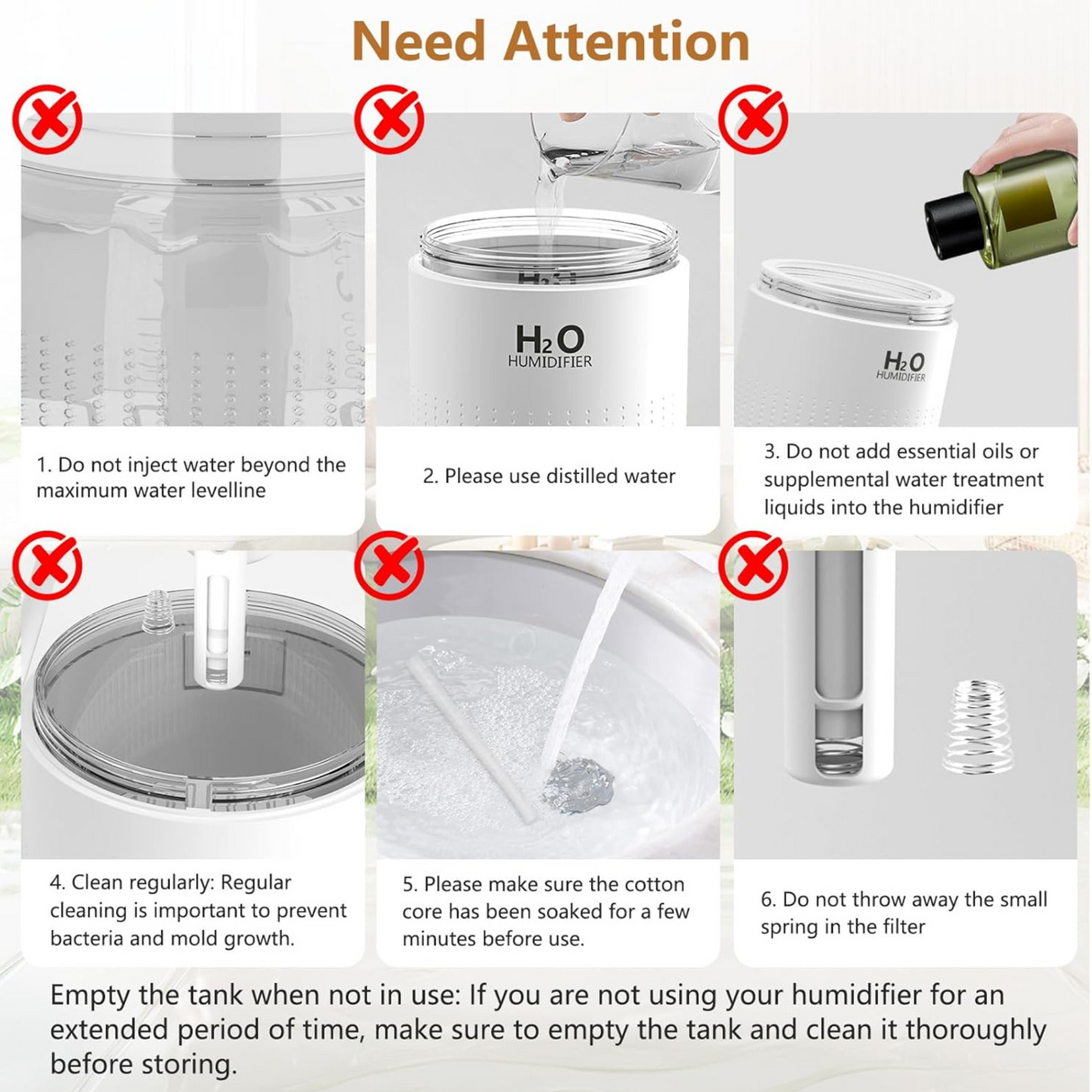 Need Attention

$H_2O$
HUMIDIFIER

$H_2O$
HUMIDIFIER

1. Do not inject water beyond the maximum water levelline

2. Please use distilled water

3. Do not add essential oils or supplemental water treatment liquids into the humidifier

4. Clean regularly: Regular cleaning is important to prevent bacteria and mold growth.

5. Please make sure the cotton core has been soaked for a few minutes before use.

6. Do not throw away the small spring in the filter

Empty the tank when not in use: If you are not using your humidifier for an extended period of time, make sure to empty the tank and clean it thoroughly before storing.