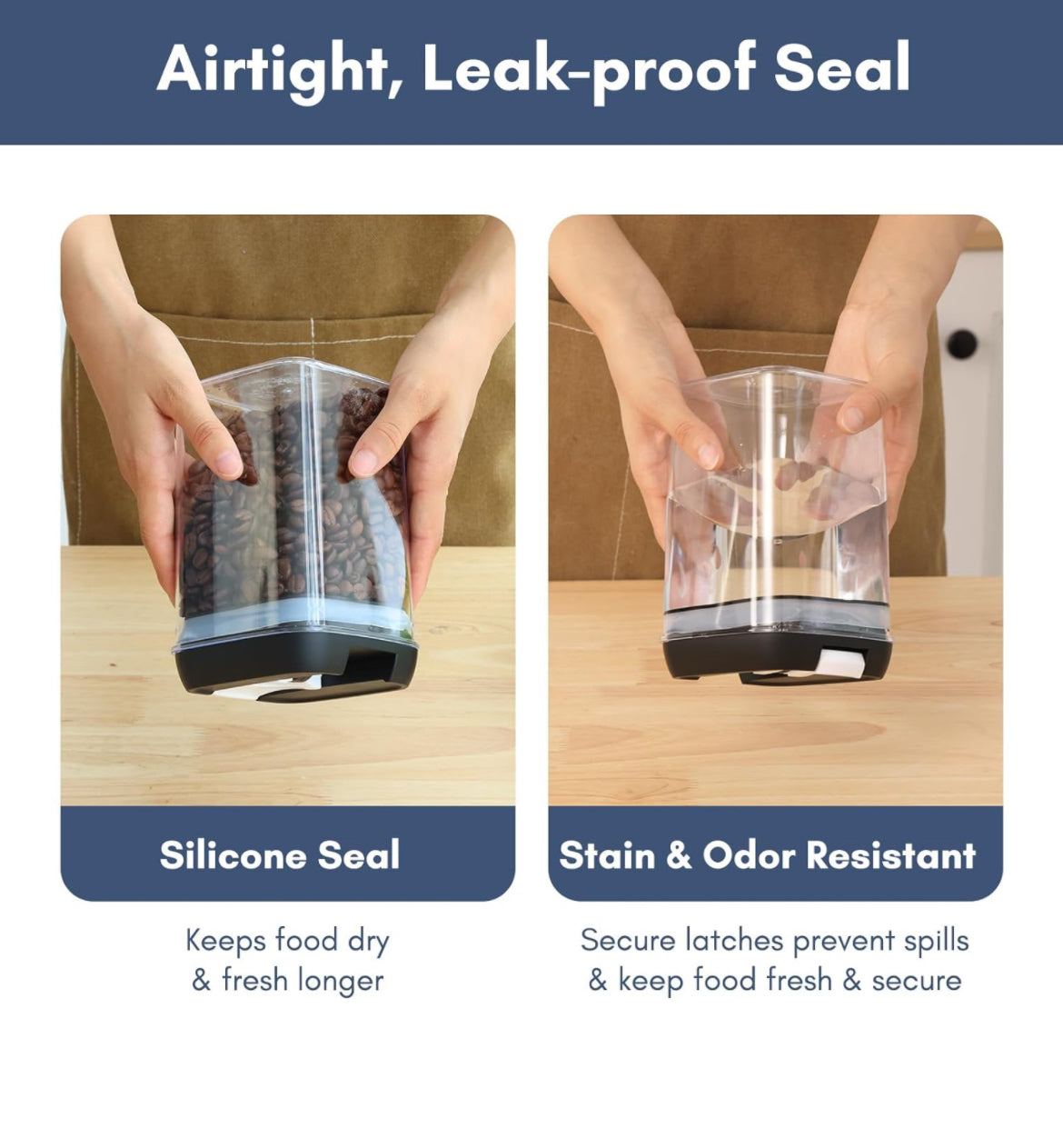 Airtight, Leak-proof Seal

Silicone Seal

Keeps food dry & fresh longer

Stain & Odor Resistant

Secure latches prevent spills & keep food fresh & secure