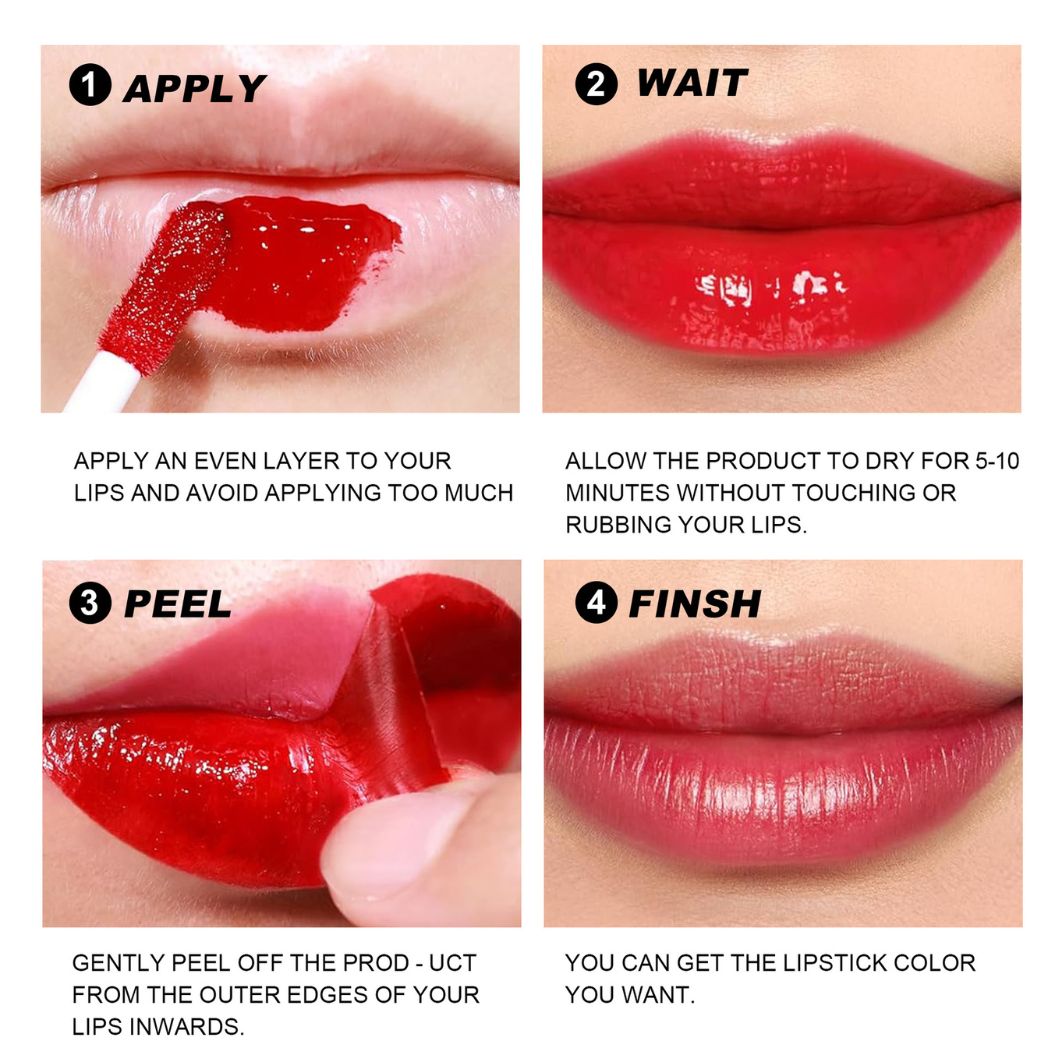 1 APPLY

APPLY AN EVEN LAYER TO YOUR LIPS AND AVOID APPLYING TOO MUCH

2 WAIT

ALLOW THE PRODUCT TO DRY FOR 5-10 MINUTES WITHOUT TOUCHING OR RUBBING YOUR LIPS.

3 PEEL

GENTLY PEEL OFF THE PROD - UCT FROM THE OUTER EDGES OF YOUR LIPS INWARDS.

4 FINSH

YOU CAN GET THE LIPSTICK COLOR YOU WANT.