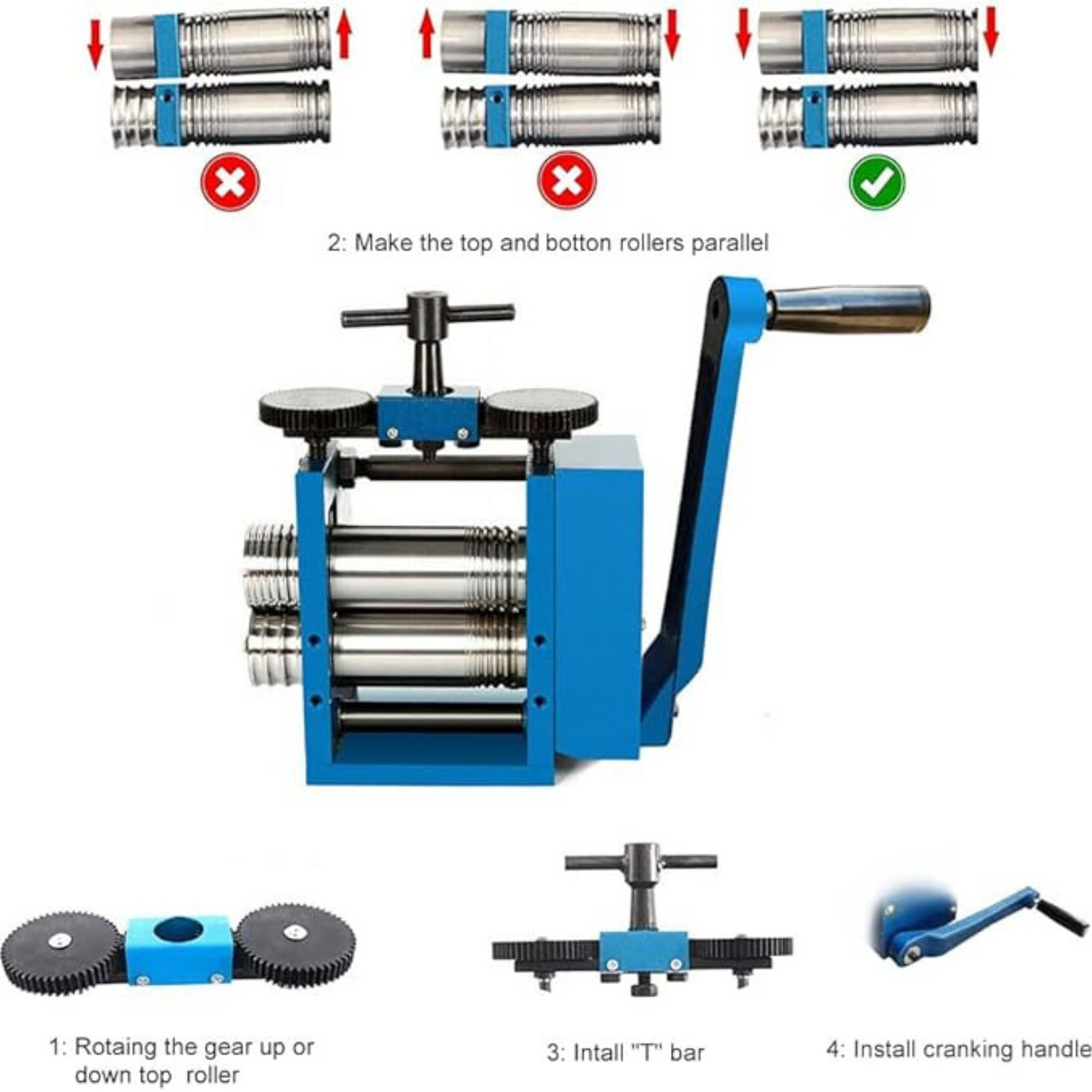 2: Make the top and botton rollers parallel

1: Rotaing the gear up or down top roller

3: Intall "T" bar

4: Install cranking handle