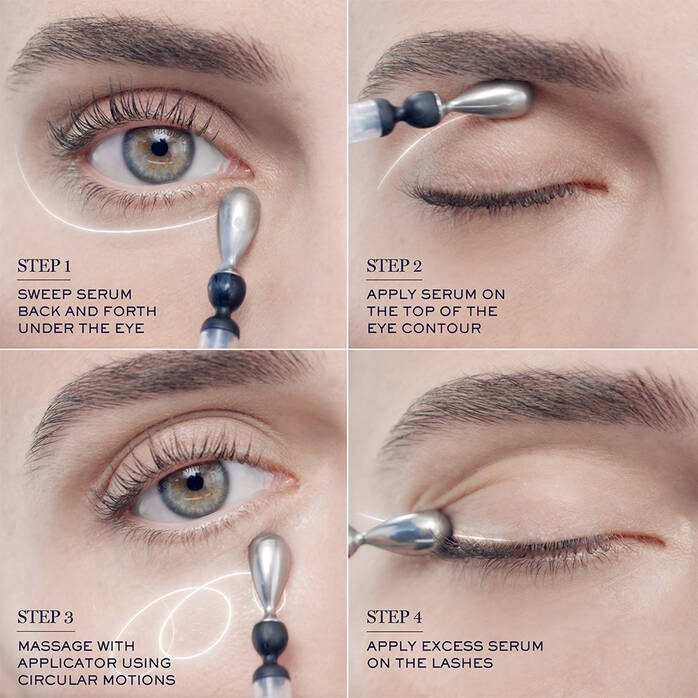 STEP 1

SWEEP SERUM BACK AND FORTH UNDER THE EYE

STEP 2

APPLY SERUM ON THE TOP OF THE EYE CONTOUR

STEP 3

MASSAGE WITH APPLICATOR USING CIRCULAR MOTIONS

STEP 4

APPLY EXCESS SERUM ON THE LASHES