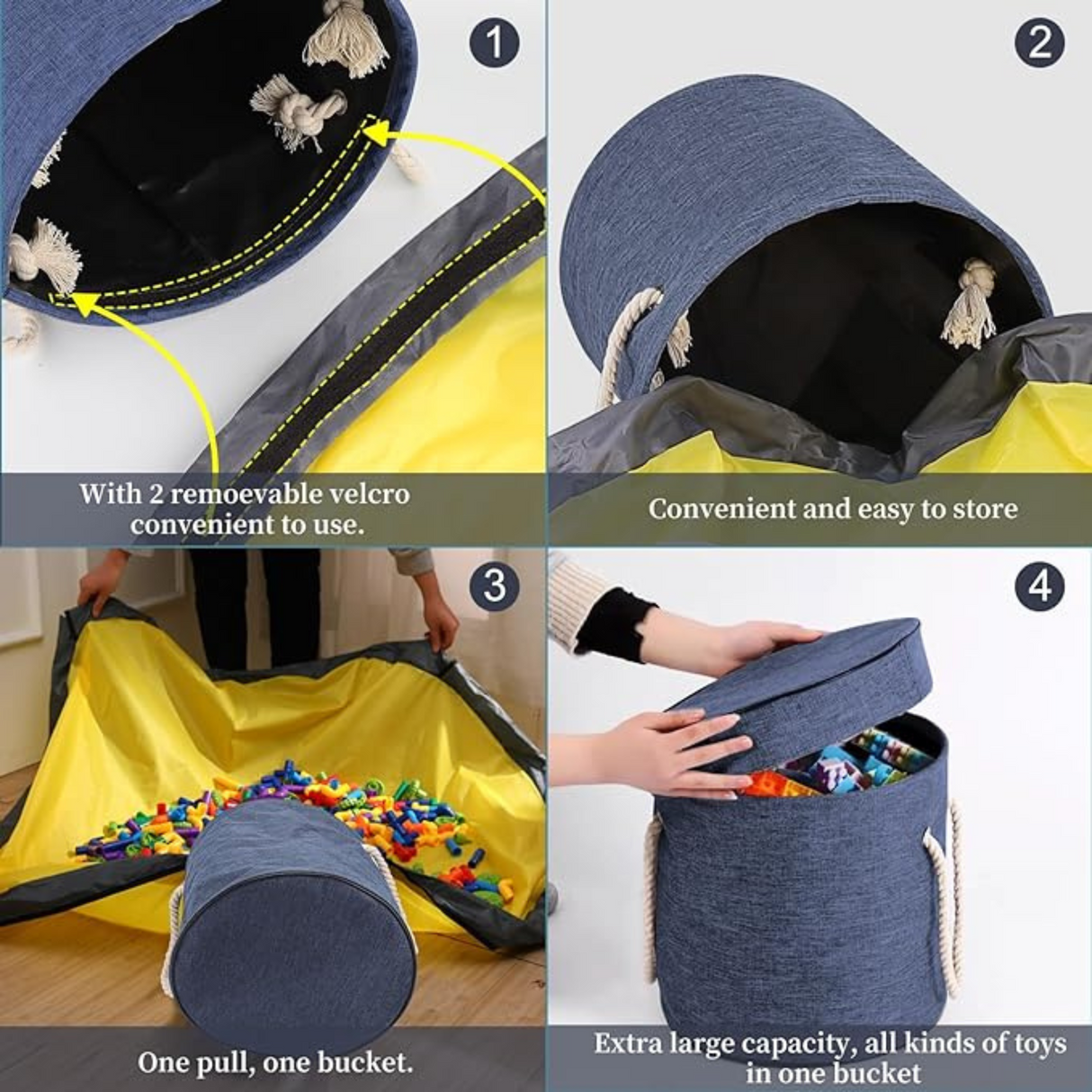 1

With 2 remoevable velcro convenient to use.

2

Convenient and easy to store

3

One pull, one bucket.

4

Extra large capacity, all kinds of toys in one bucket