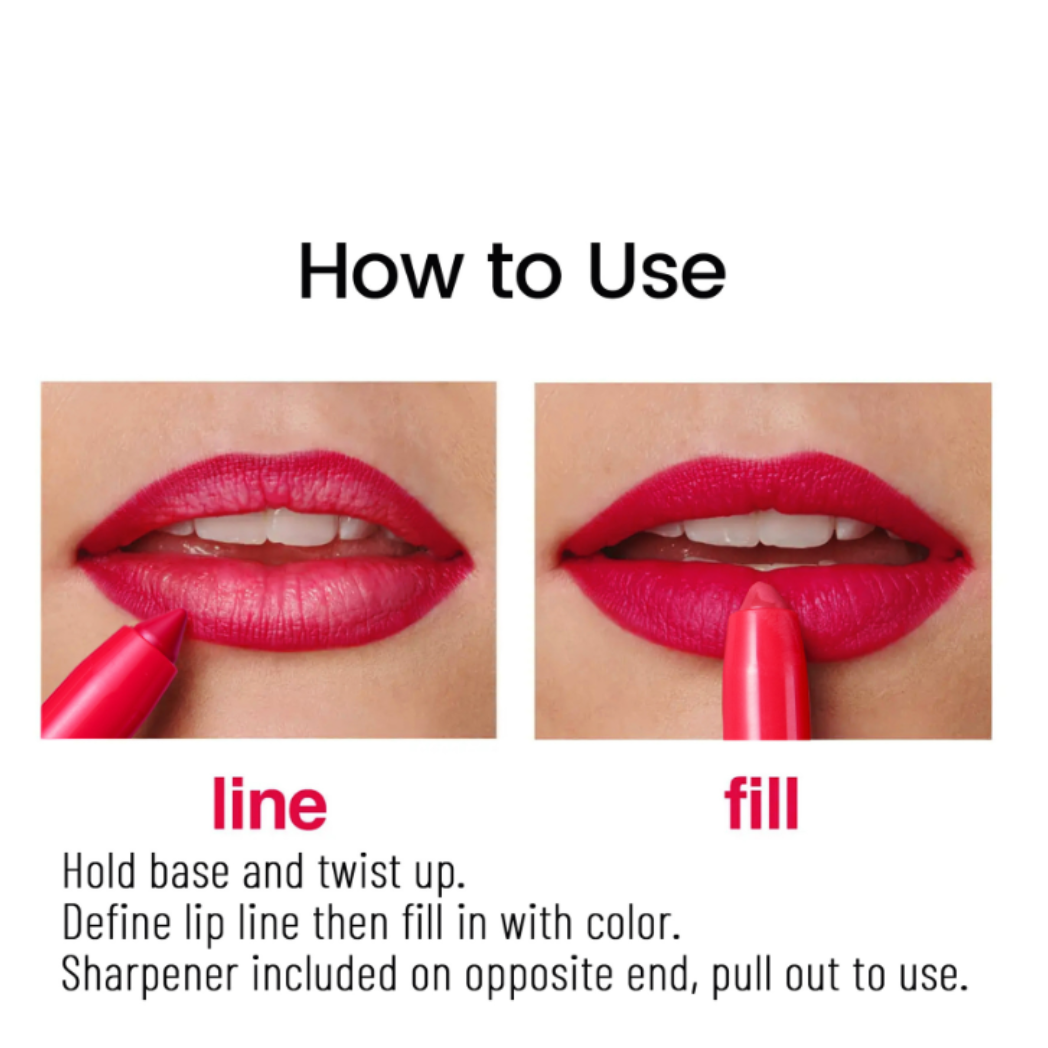 How to Use

line

fill

Hold base and twist up.
Define lip line then fill in with color.
Sharpener included on opposite end, pull out to use.