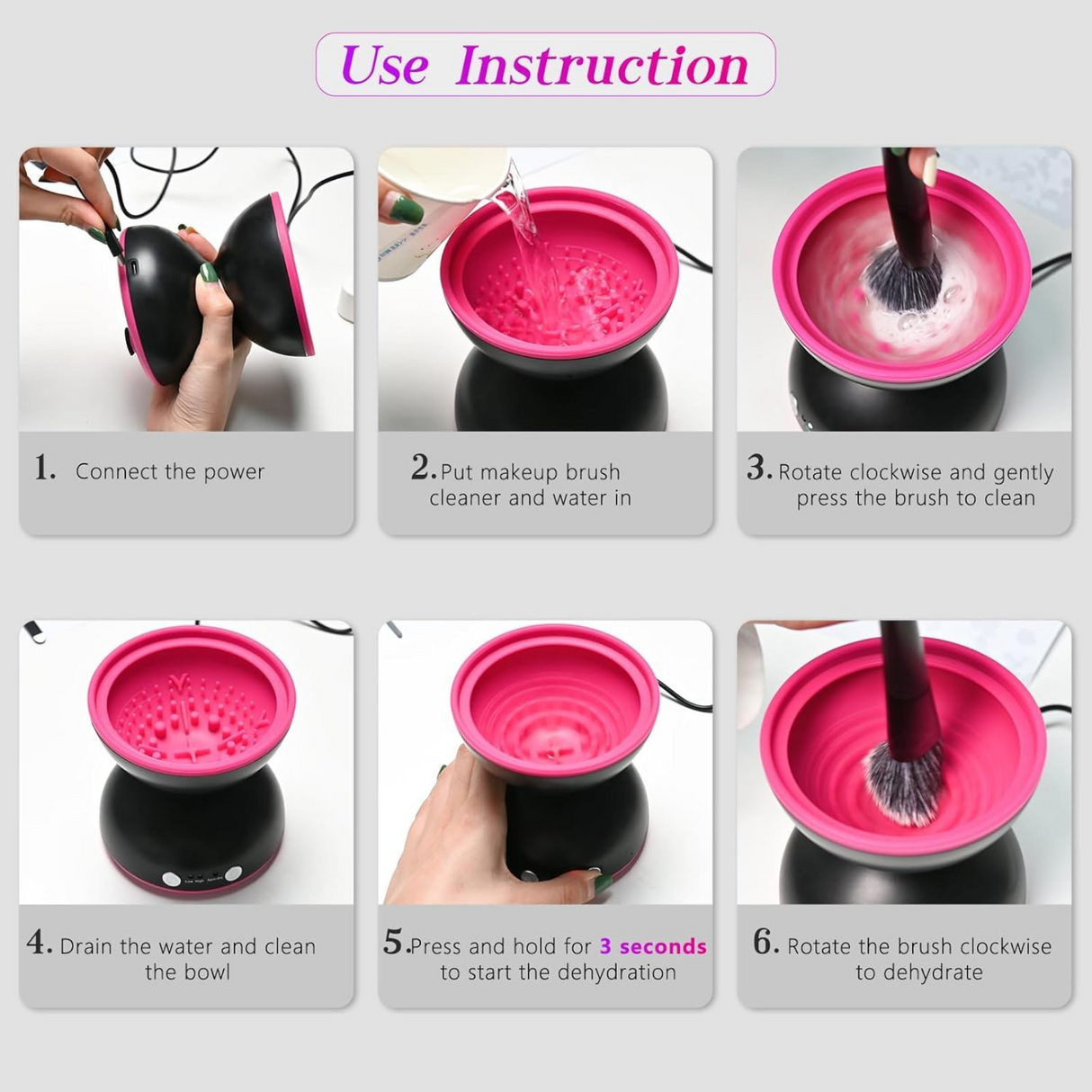 Use Instruction

1. Connect the power

2. Put makeup brush cleaner and water in

3. Rotate clockwise and gently press the brush to clean

4. Drain the water and clean the bowl

5. Press and hold for 3 seconds to start the dehydration

6. Rotate the brush clockwise to dehydrate