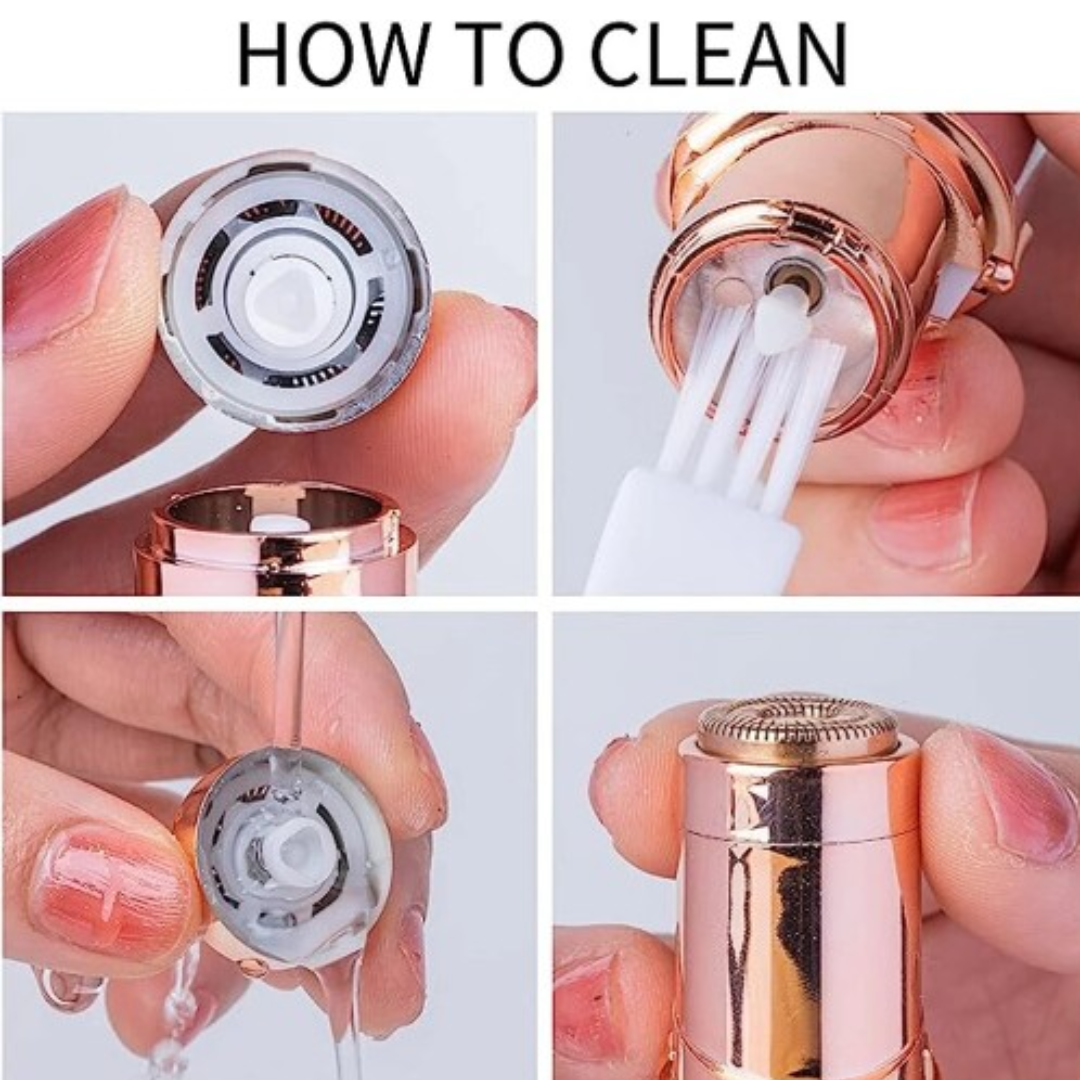 HOW TO CLEAN