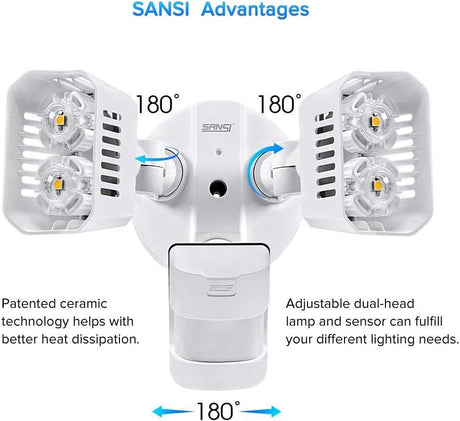 SANSI Advantages

180°

180°

SANSI

SANSI

Patented ceramic technology helps with better heat dissipation.

Adjustable dual-head lamp and sensor can fulfill your different lighting needs.

180°