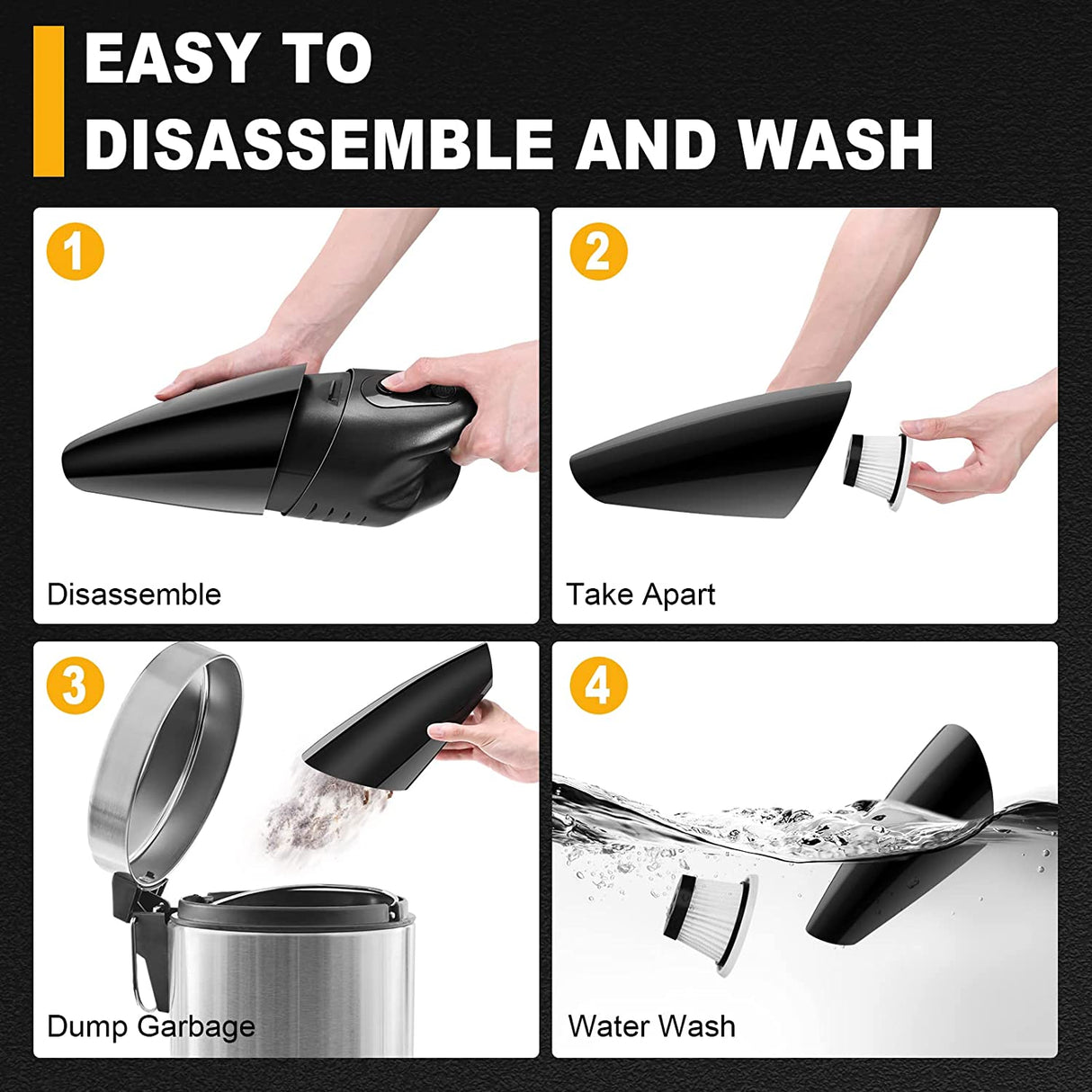 EASY TO
DISASSEMBLE AND WASH

1
Disassemble

2
Take Apart

3
Dump Garbage

4
Water Wash