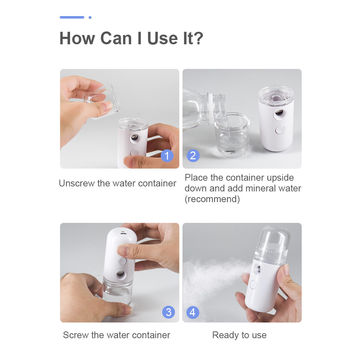 How Can I Use It?

1

Unscrew the water container

2

Place the container upside down and add mineral water (recommend)

3

Screw the water container

4

Ready to use