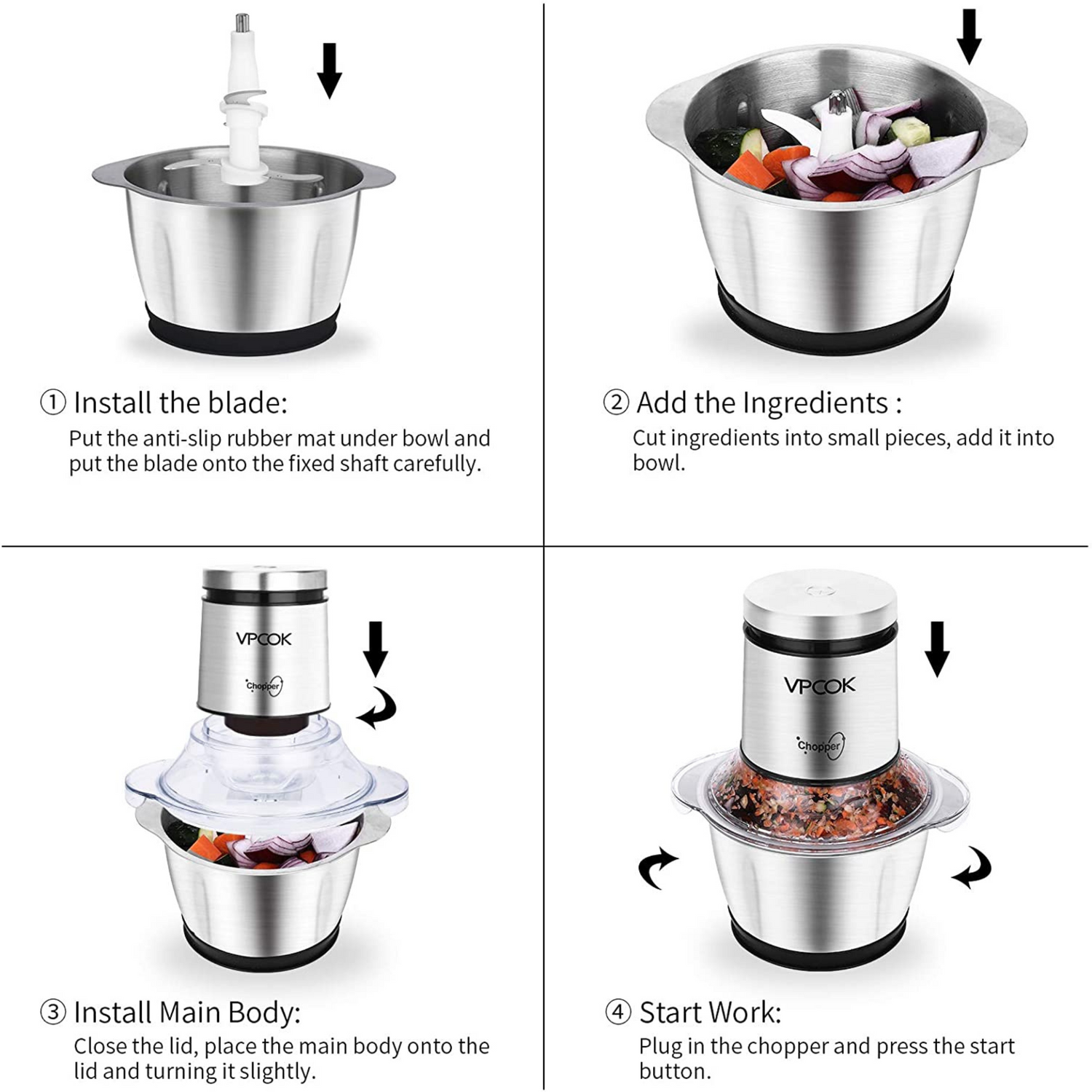 ① Install the blade:
Put the anti-slip rubber mat under bowl and put the blade onto the fixed shaft carefully.

② Add the Ingredients :
Cut ingredients into small pieces, add it into bowl.

VPCOK
Chopper

③ Install Main Body:
Close the lid, place the main body onto the lid and turning it slightly.

VPCOK
Chopper

④ Start Work:
Plug in the chopper and press the start button.