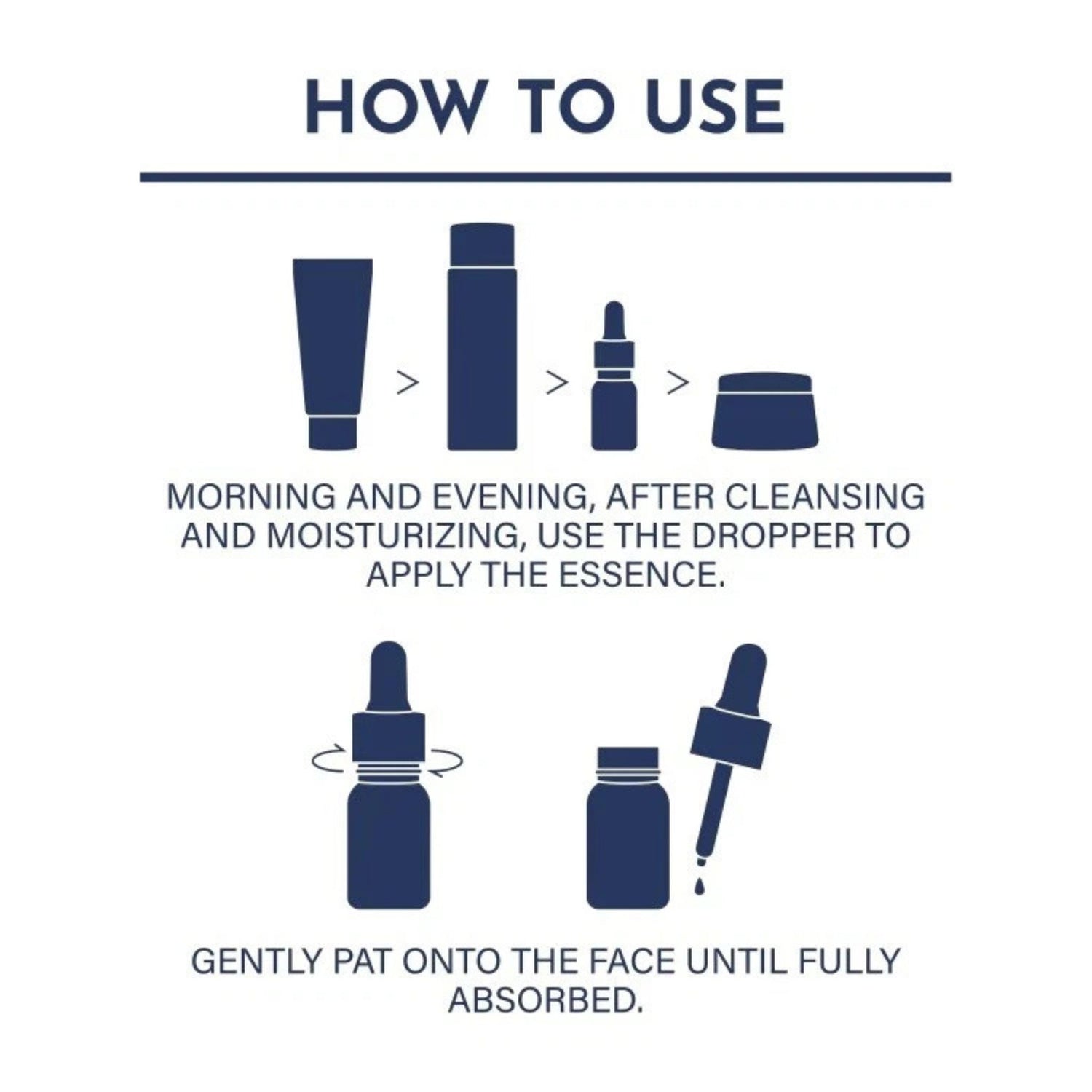 HOW TO USE

> > >

MORNING AND EVENING, AFTER CLEANSING AND MOISTURIZING, USE THE DROPPER TO APPLY THE ESSENCE.

GENTLY PAT ONTO THE FACE UNTIL FULLY ABSORBED.