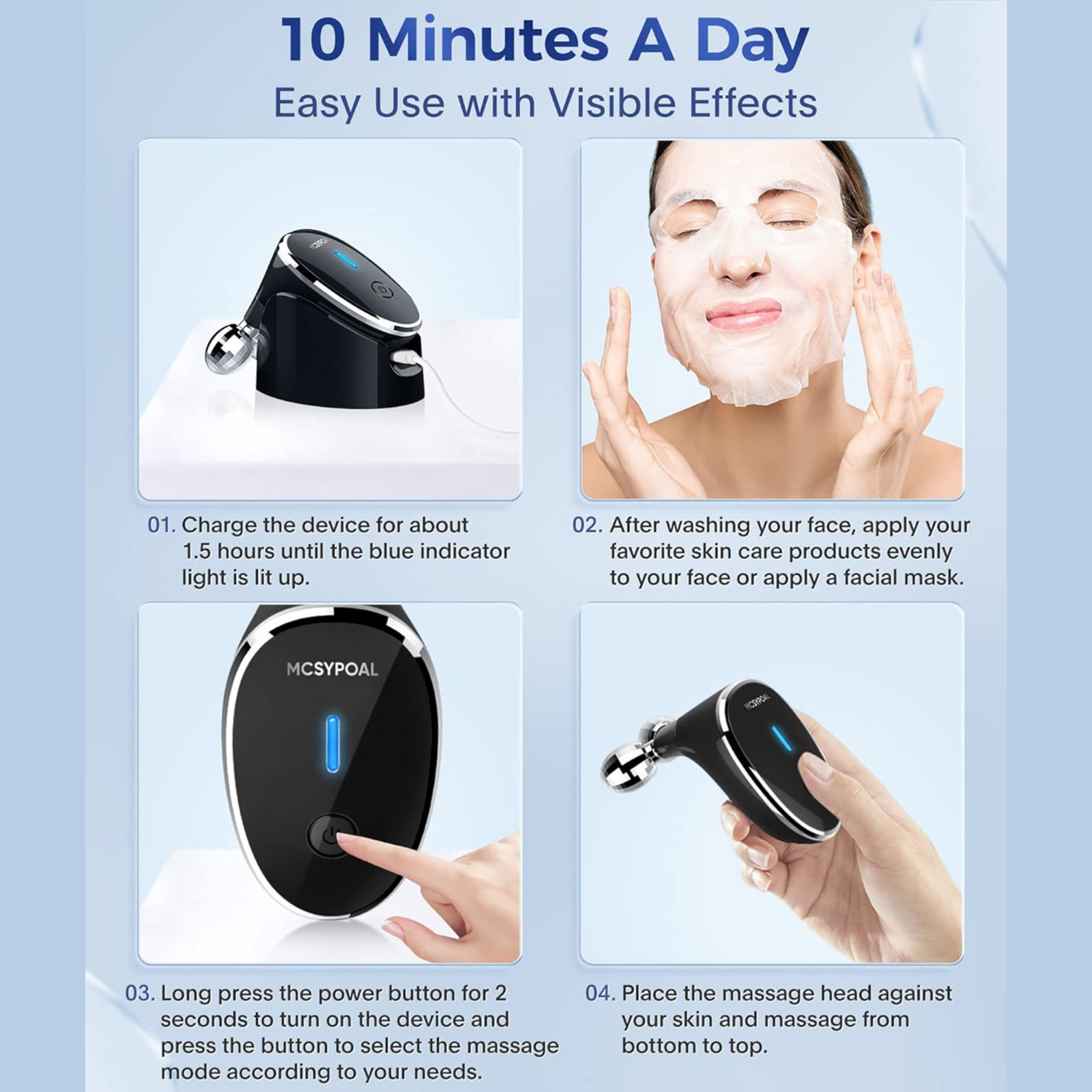 10 Minutes A Day

Easy Use with Visible Effects

MCSYPOAL

01. Charge the device for about 1.5 hours until the blue indicator light is lit up.

02. After washing your face, apply your favorite skin care products evenly to your face or apply a facial mask.

MCSYPOAL

MCSYPOAL

03. Long press the power button for 2 seconds to turn on the device and press the button to select the massage mode according to your needs.

04. Place the massage head against your skin and massage from bottom to top.