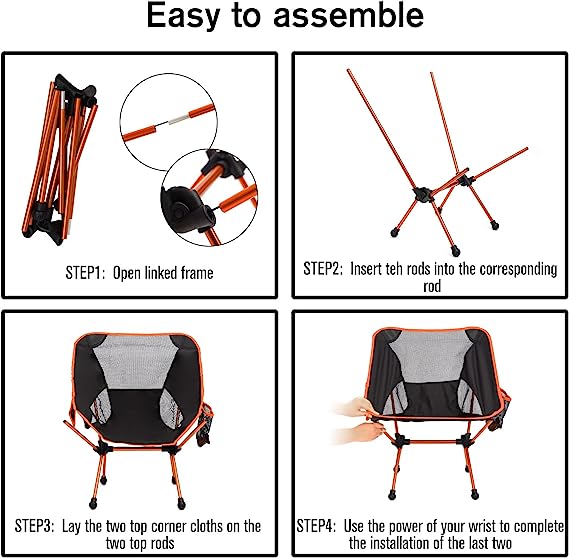 Easy to assemble

STEP1: Open linked frame

STEP2: Insert teh rods into the corresponding rod

STEP3: Lay the two top corner cloths on the two top rods

STEP4: Use the power of your wrist to complete the installation of the last two