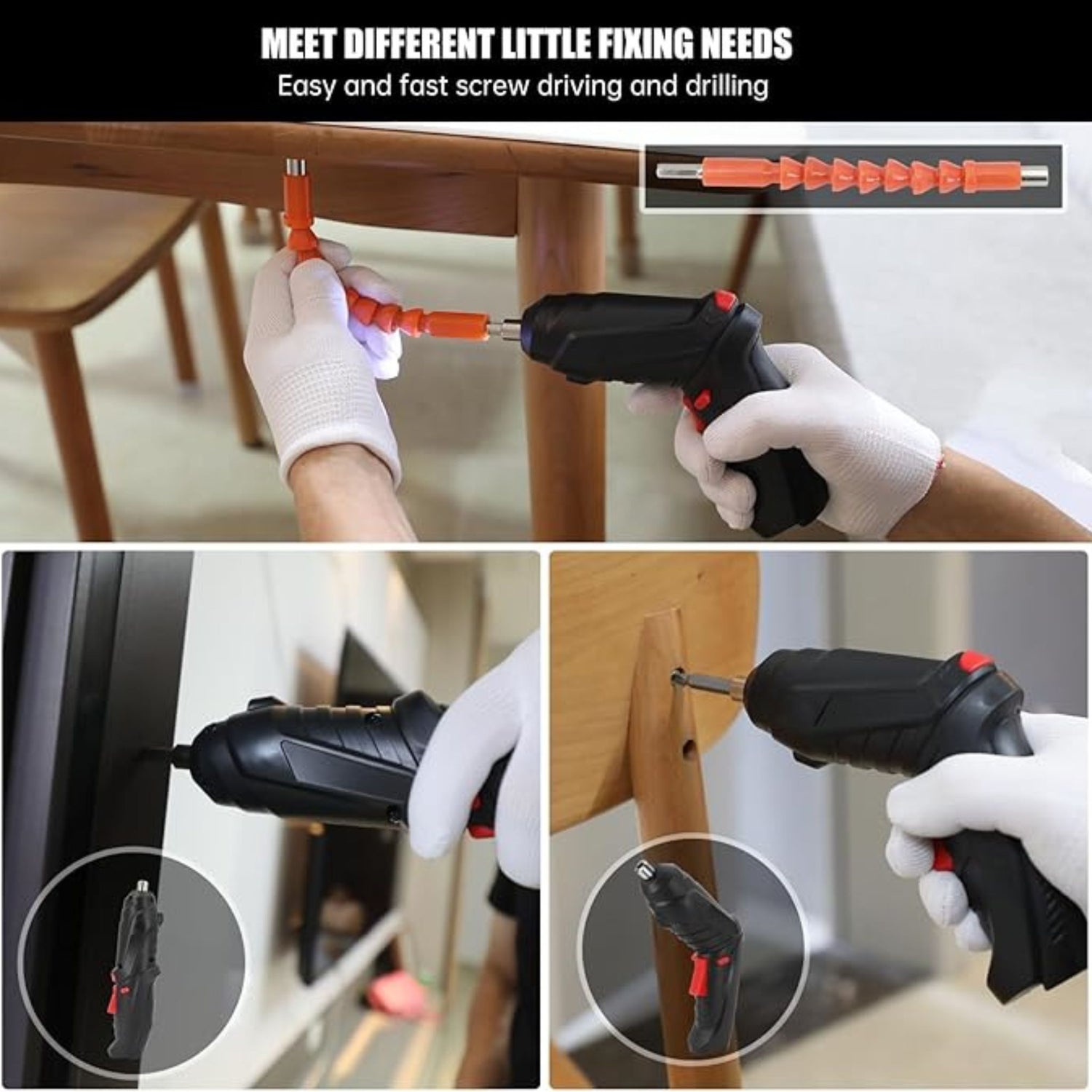 MEET DIFFERENT LITTLE FIXING NEEDS
Easy and fast screw driving and drilling