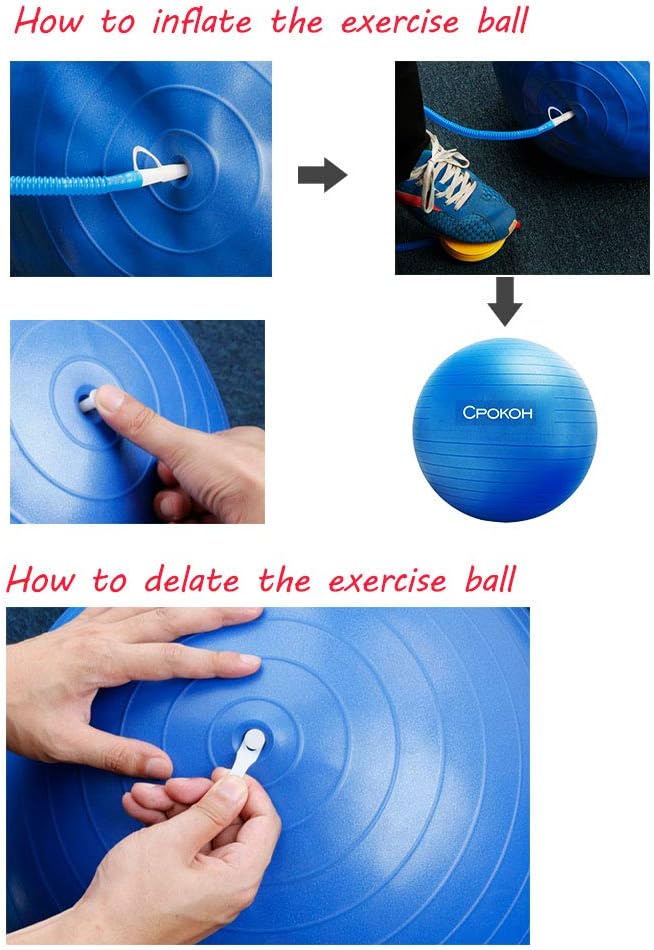 How to inflate the exercise ball

CPOKOH

How to delate the exercise ball