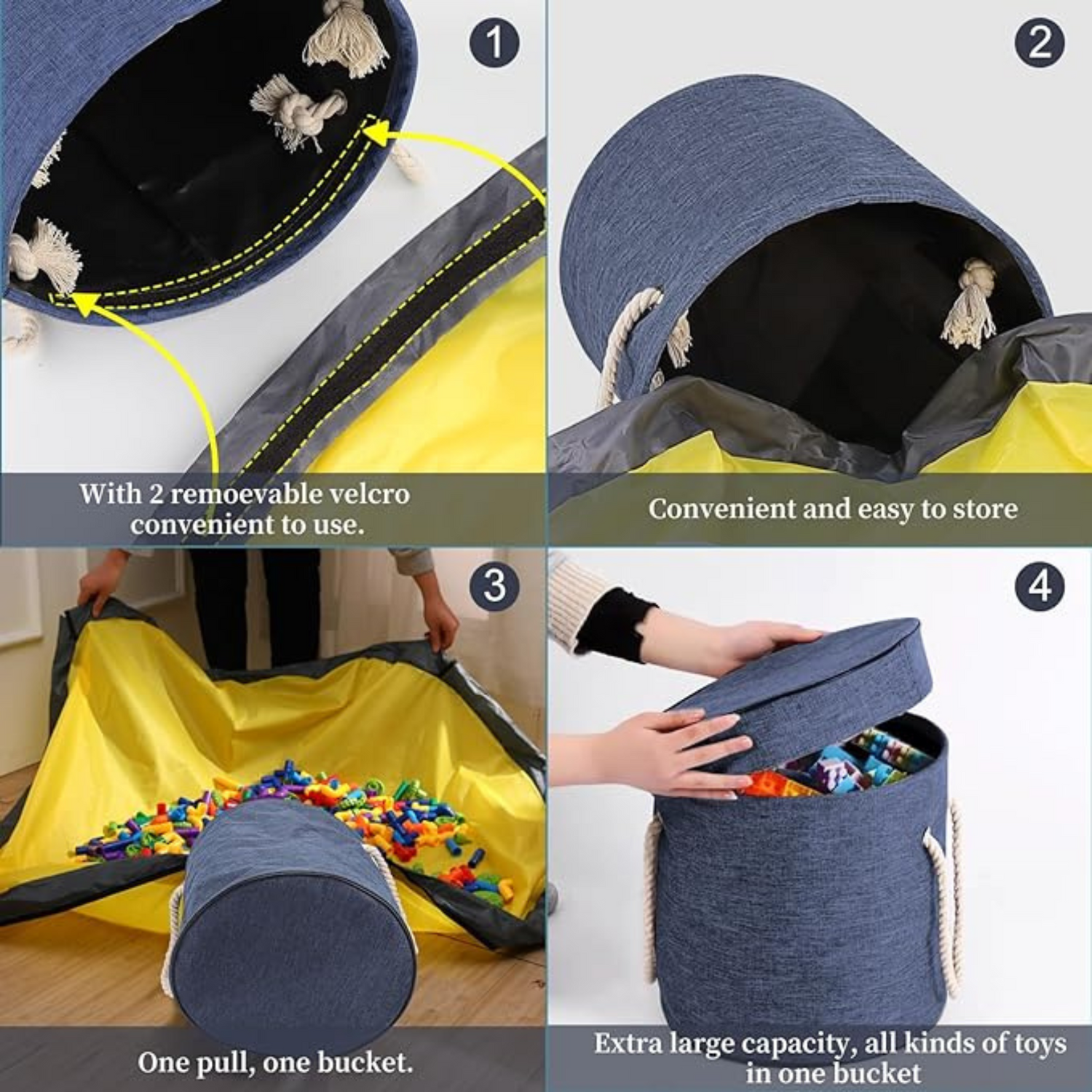 1

With 2 remoevable velcro convenient to use.

2

Convenient and easy to store

3

One pull, one bucket.

4

Extra large capacity, all kinds of toys in one bucket